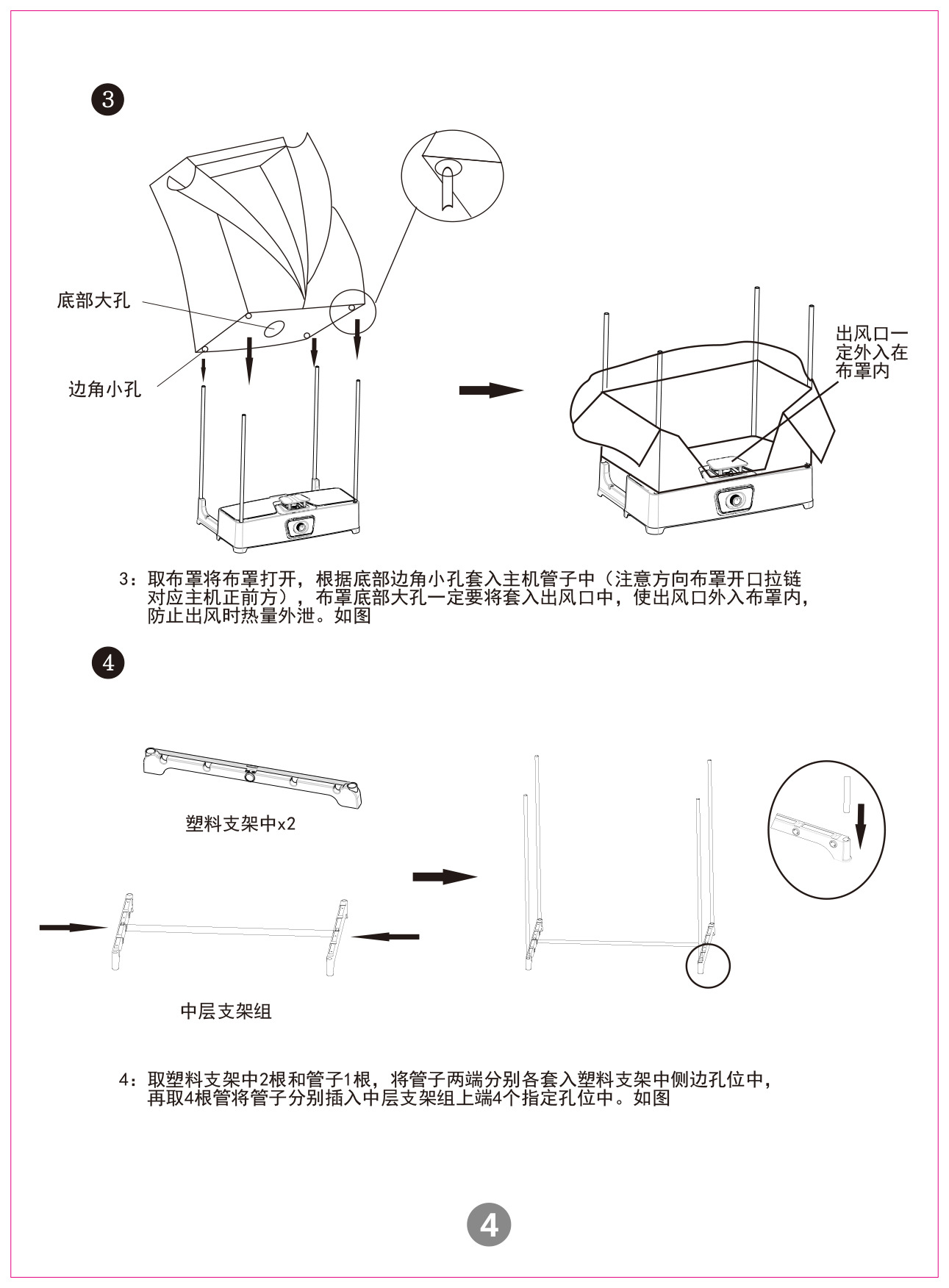 3

底部大孔

边角小孔

出风口一定外入在布罩内

3：取布罩将布罩打开，根据底部边角小孔套入主机管子中（注意方向布罩开口拉链对应主机正前方），布罩底部大孔一定要将套入出风口中，使出风口外入布罩内，防止出风时热量外泄。如图

4

塑料支架中x2

中层支架组

4：取塑料支架中2根和管子1根，将管子两端分别各套入塑料支架中侧边孔位中，再取4根管将管子分别插入中层支架组上端4个指定孔位中。如图

4