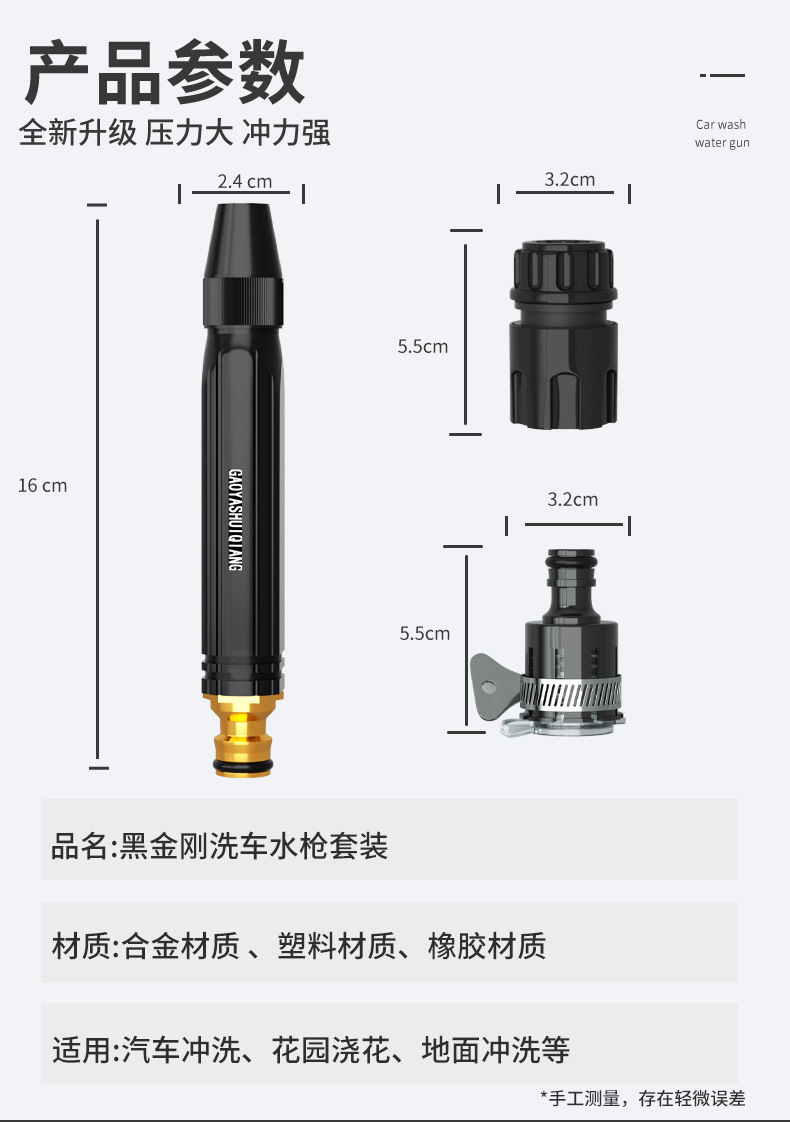 产品参数

全新升级 压力大 冲力强

Car wash water gun

2.4 cm

16 cm

GAOYASHUIQIANG

3.2cm

5.5cm

3.2cm

5.5cm

品名:黑金刚洗车水枪套装

材质:合金材质 、塑料材质、橡胶材质

适用:汽车冲洗、花园浇花、地面冲洗等

*手工测量，存在轻微误差