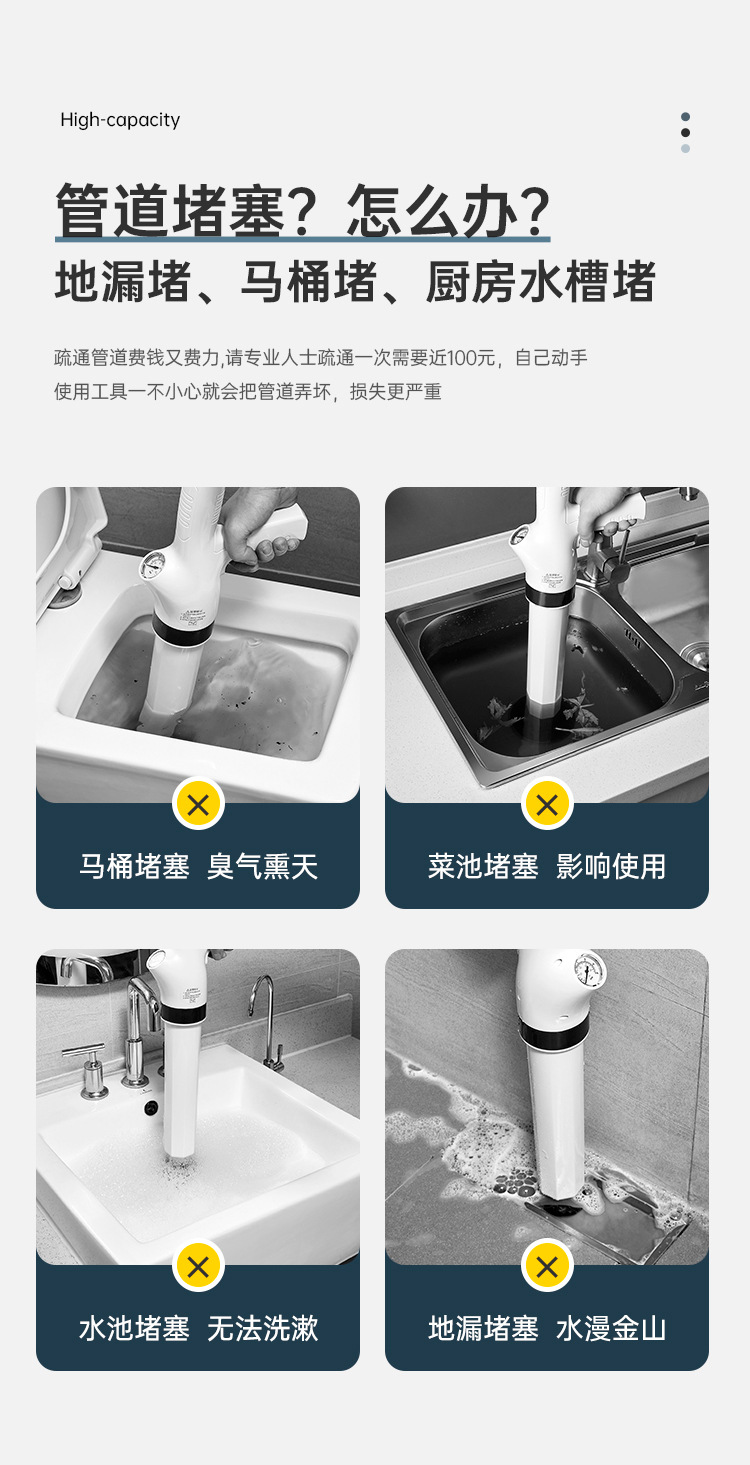 High-capacity

管道堵塞？怎么办？
地漏堵、马桶堵、厨房水槽堵

疏通管道费钱又费力,请专业人士疏通一次需要近100元，自己动手使用工具一不小心就会把管道弄坏，损失更严重

马桶堵塞 臭气熏天

菜池堵塞 影响使用

水池堵塞 无法洗漱

地漏堵塞 水漫金山