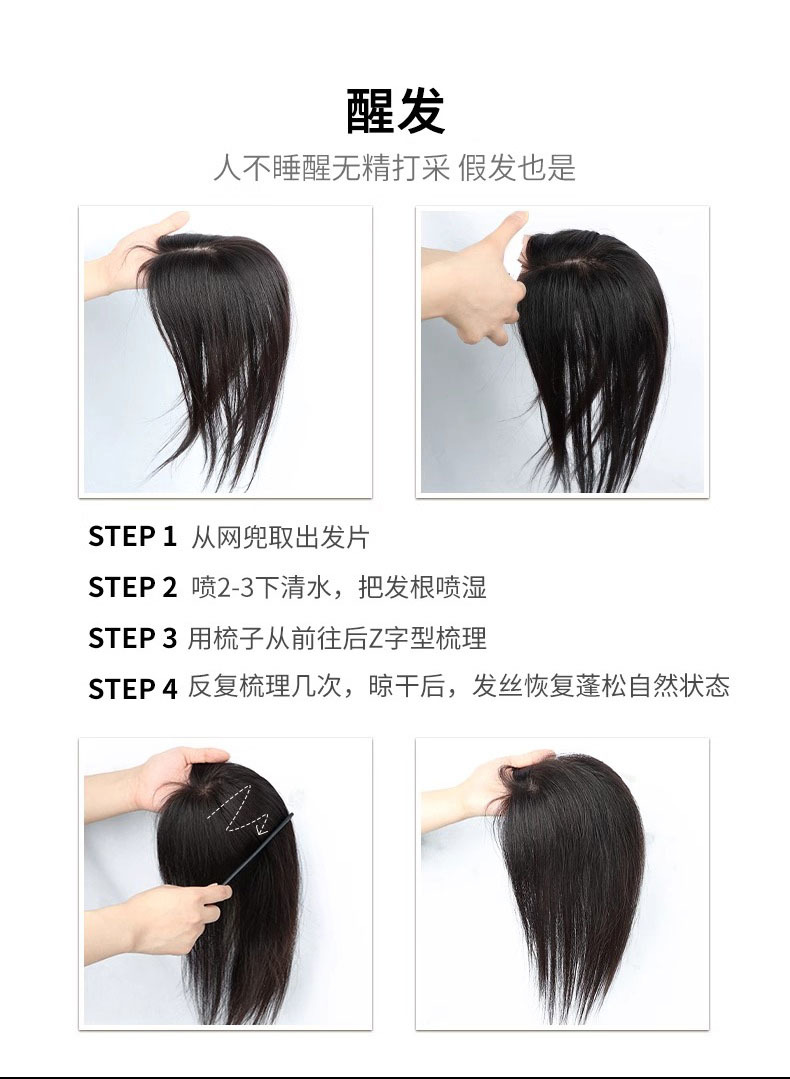 醒发

人不睡醒无精打采 假发也是

STEP 1 从网兜取出发片

STEP 2 喷2-3下清水，把发根喷湿

STEP 3 用梳子从前往后Z字型梳理

STEP 4 反复梳理几次，晾干后，发丝恢复蓬松自然状态