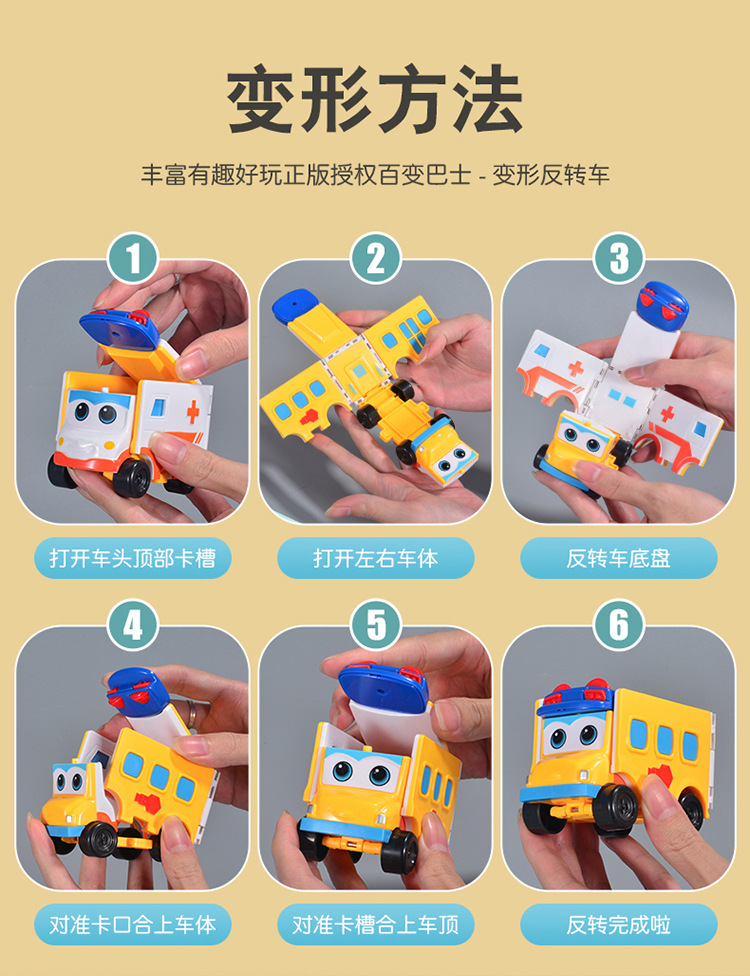 变形方法

丰富有趣好玩正版授权百变巴士 - 变形反转车

1
打开车头顶部卡槽

2
打开左右车体

3
反转车底盘

4
对准卡口合上车体

5
对准卡槽合上车顶

6
反转完成啦