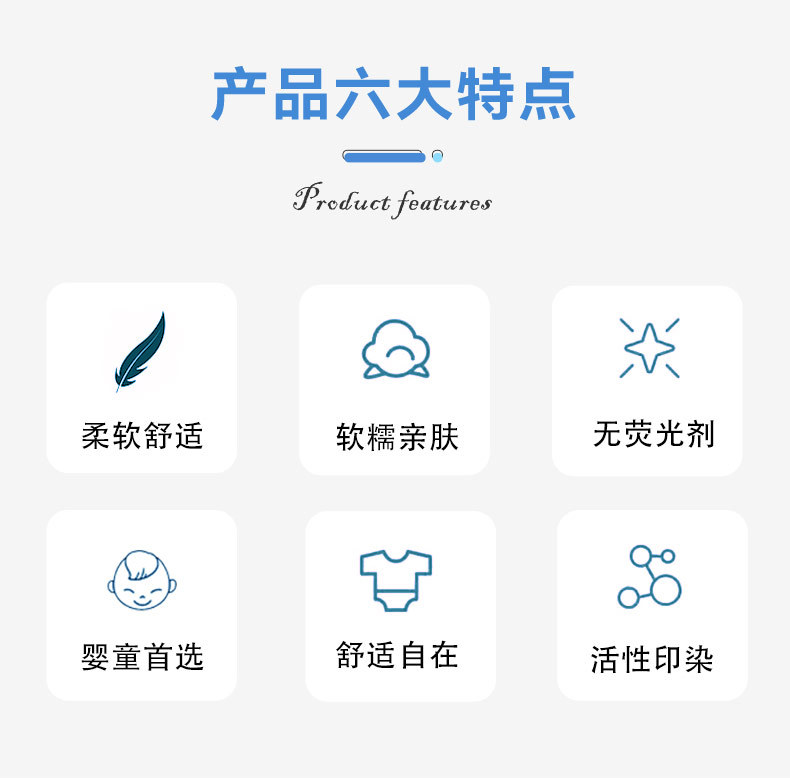 产品六大特点

Product features

柔软舒适

软糯亲肤

无荧光剂

婴童首选

舒适自在

活性印染