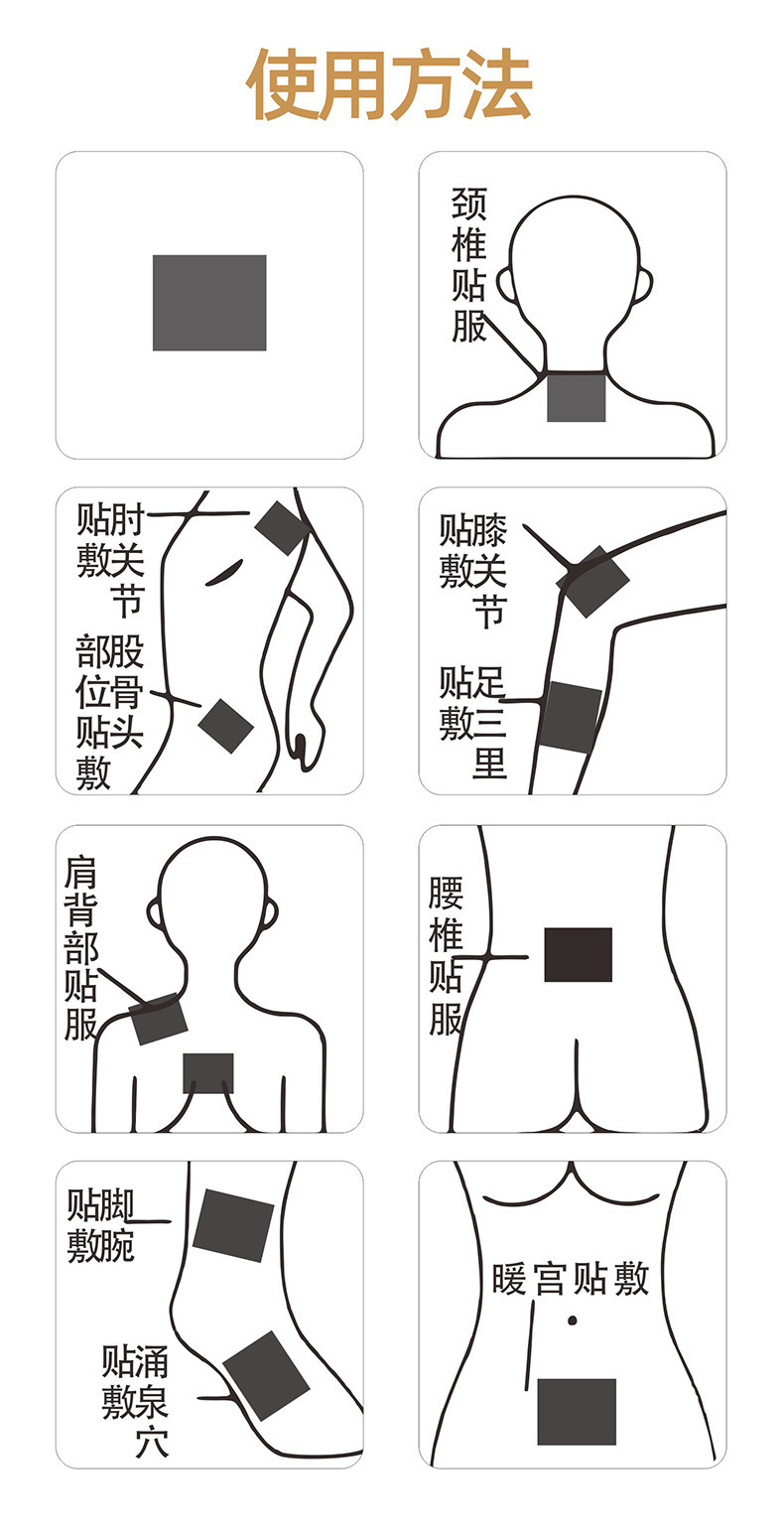 使用方法

颈椎贴服

肘关节贴敷

股骨头部位贴敷

膝关节贴敷

足三里贴敷

肩背部贴服

腰椎贴服

脚腕贴敷

涌泉穴贴敷

暖宫贴敷