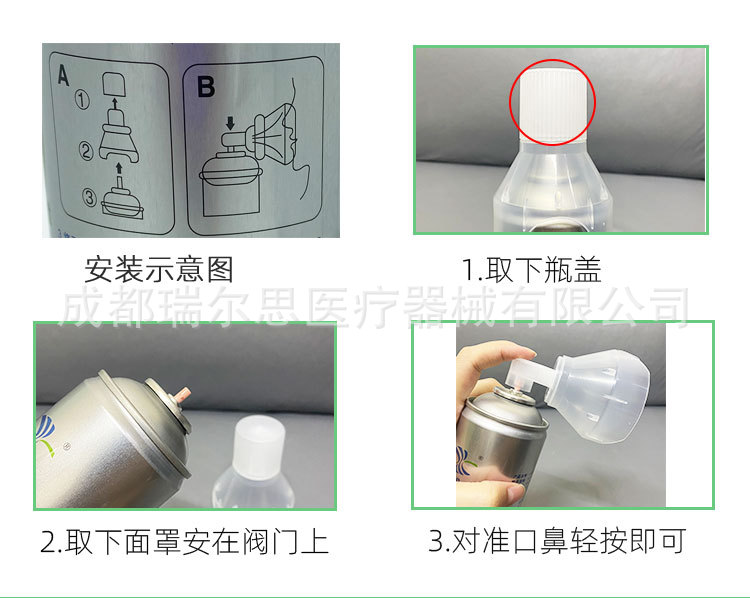 A
①
②
③

B

安装示意图

1.取下瓶盖

成都瑞尔思医疗器械有限公司

2.取下面罩安在阀门上

3.对准口鼻轻按即可