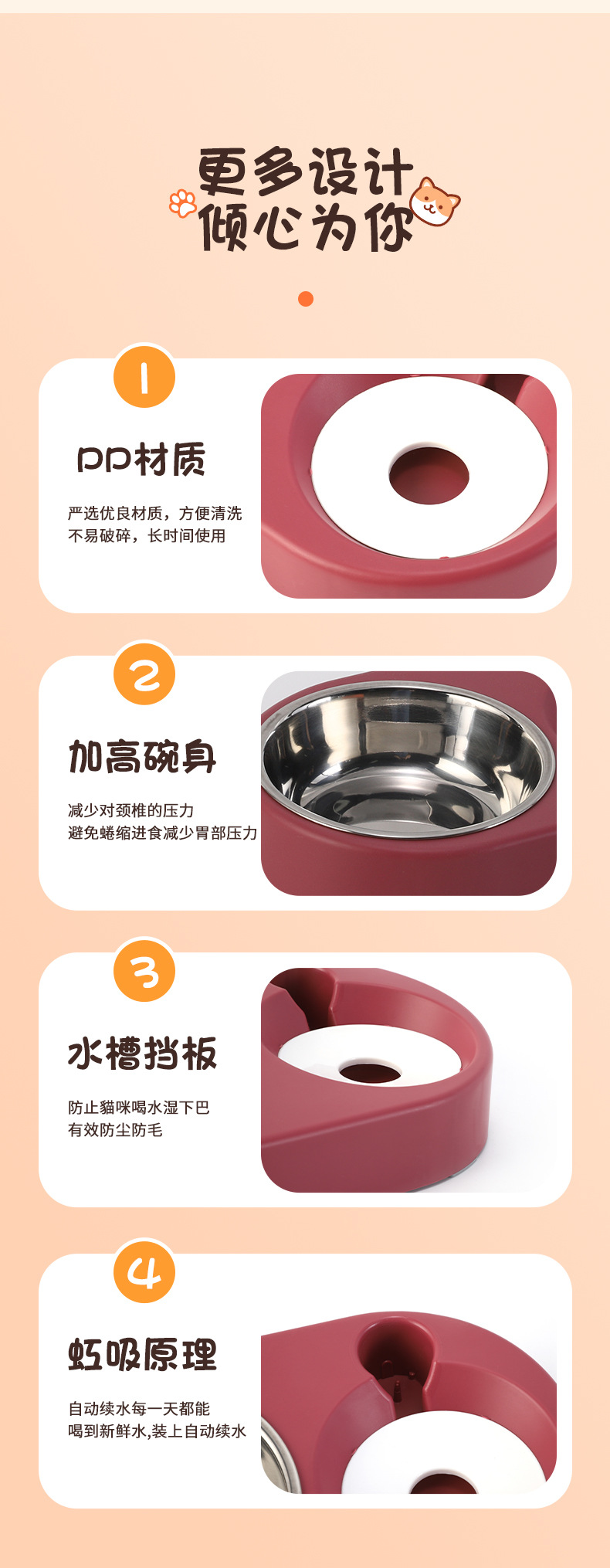 更多设计
倾心为你

1

PP材质

严选优良材质，方便清洗
不易破碎，长时间使用

2

加高碗身

减少对颈椎的压力
避免蜷缩进食减少胃部压力

3

水槽挡板

防止貓咪喝水湿下巴
有效防尘防毛

4

虹吸原理

自动续水每一天都能
喝到新鲜水,装上自动续水