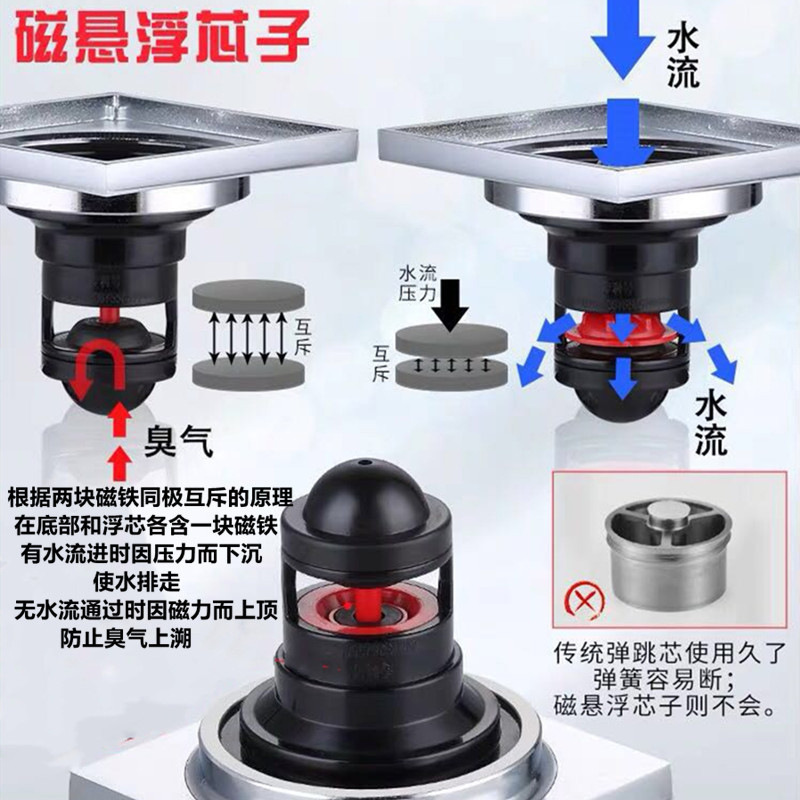 磁悬浮芯子

水流

互斥

水流压力

互斥

水流

臭气

根据两块磁铁同极互斥的原理
在底部和浮芯各含一块磁铁
有水流进时因压力而下沉
使水排走
无水流通过时因磁力而上顶
防止臭气上溯

传统弹跳芯使用久了
弹簧容易断；
磁悬浮芯子则不会。