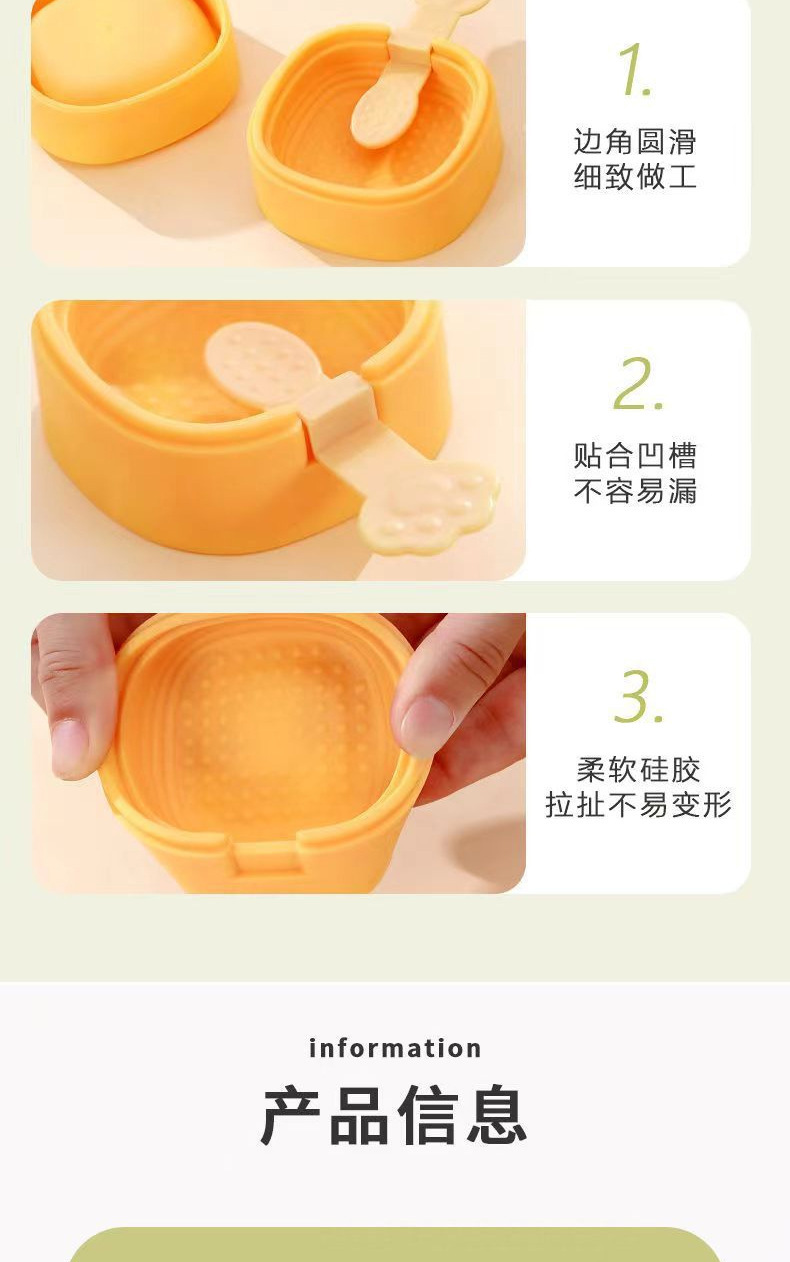 1.

边角圆滑
细致做工

2.

贴合凹槽
不容易漏

3.

柔软硅胶
拉扯不易变形

information

产品信息