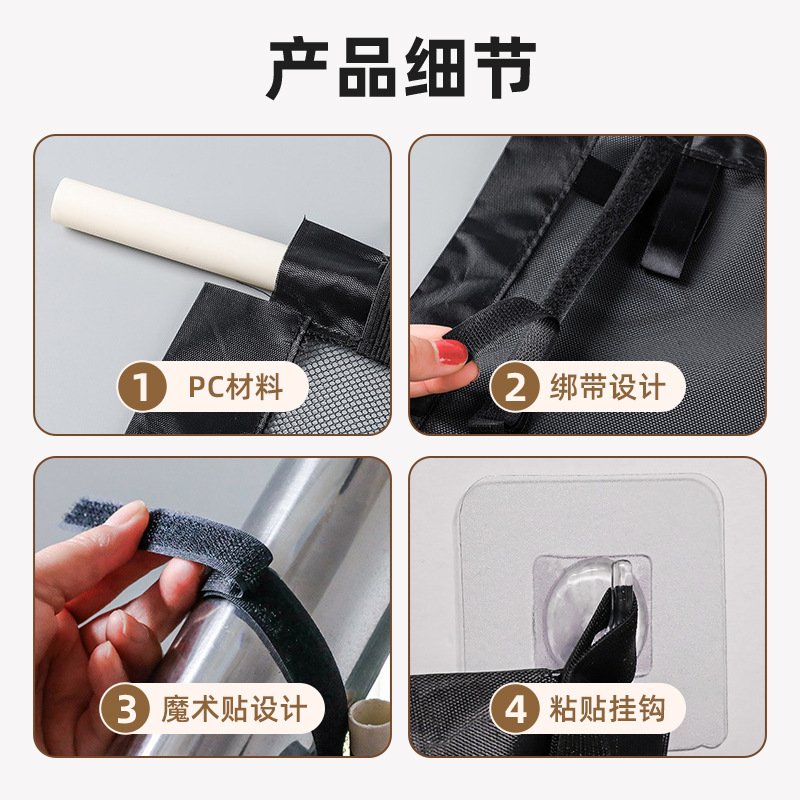 产品细节

1 PC材料

2 绑带设计

3 魔术贴设计

4 粘贴挂钩