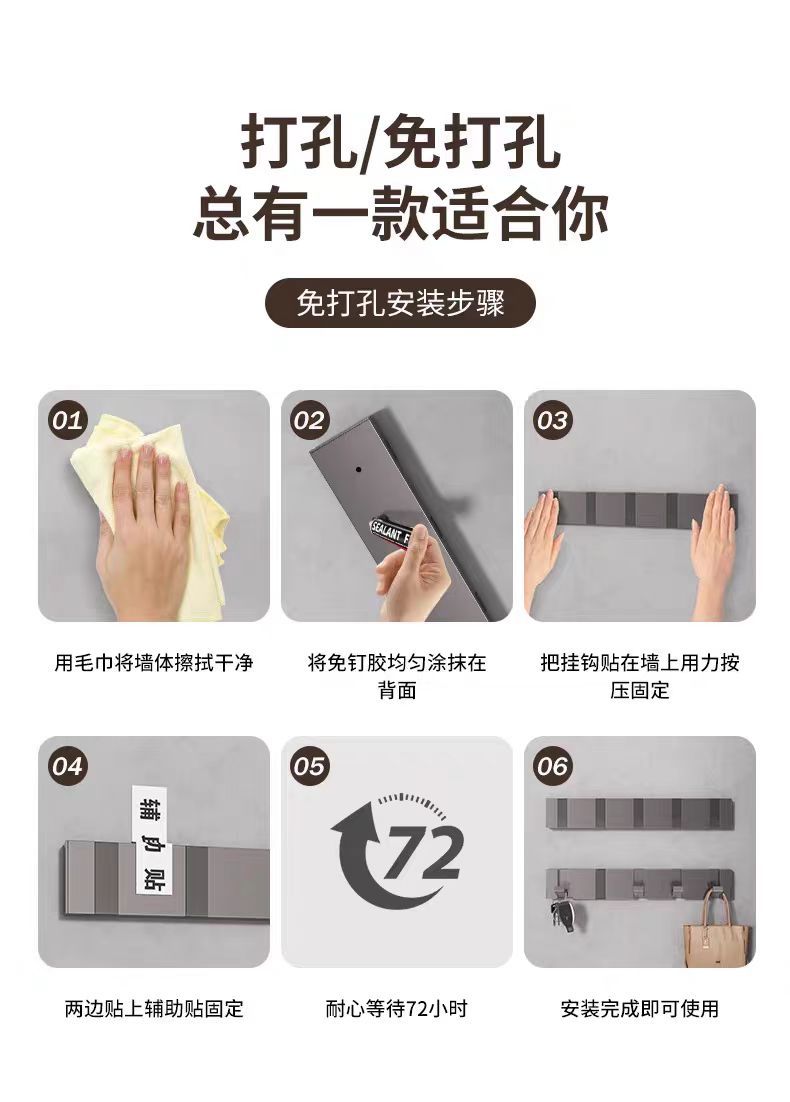 打孔/免打孔
总有一款适合你

免打孔安装步骤

01

用毛巾将墙体擦拭干净

02

SEALANT F

将免钉胶均匀涂抹在背面

03

把挂钩贴在墙上用力按压固定

04

辅助贴

两边贴上辅助贴固定

05

72

耐心等待72小时

06

安装完成即可使用