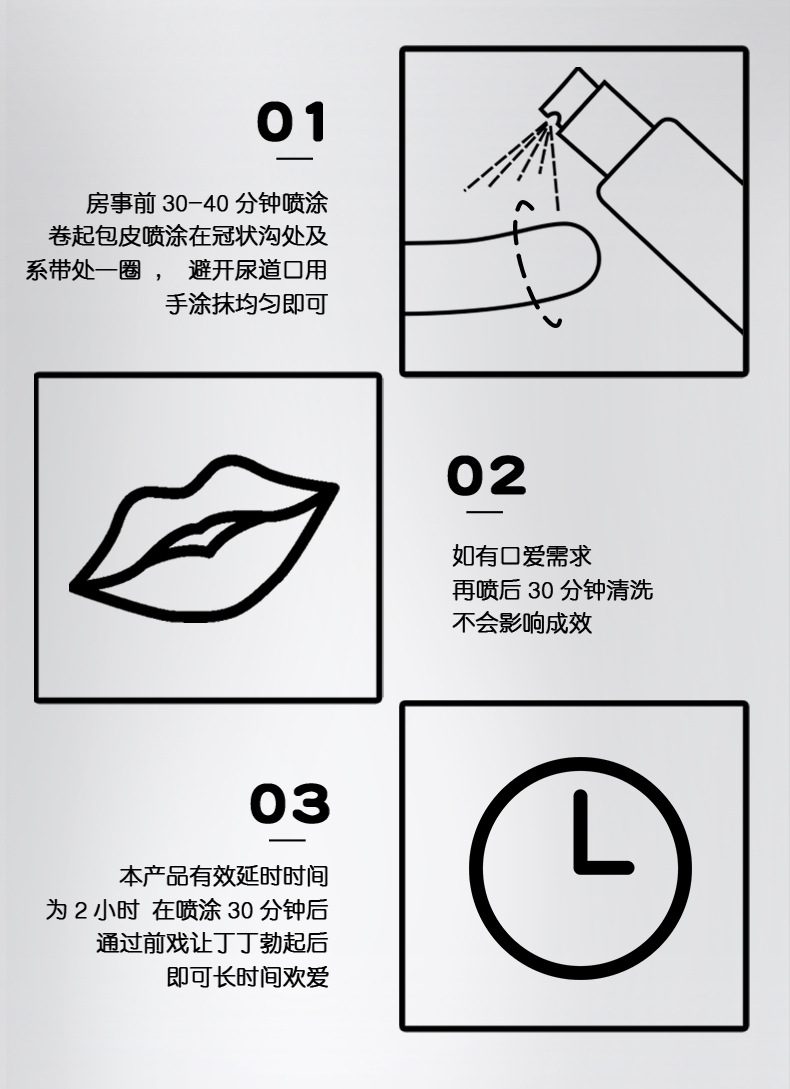 01

房事前 30-40 分钟喷涂
卷起包皮喷涂在冠状沟处及
系带处一圈， 避开尿道口用
手涂抹均匀即可

02

如有口爱需求
再喷后 30 分钟清洗
不会影响成效

03

本产品有效延时时间
为 2 小时 在喷涂 30 分钟后
通过前戏让丁丁勃起后
即可长时间欢爱