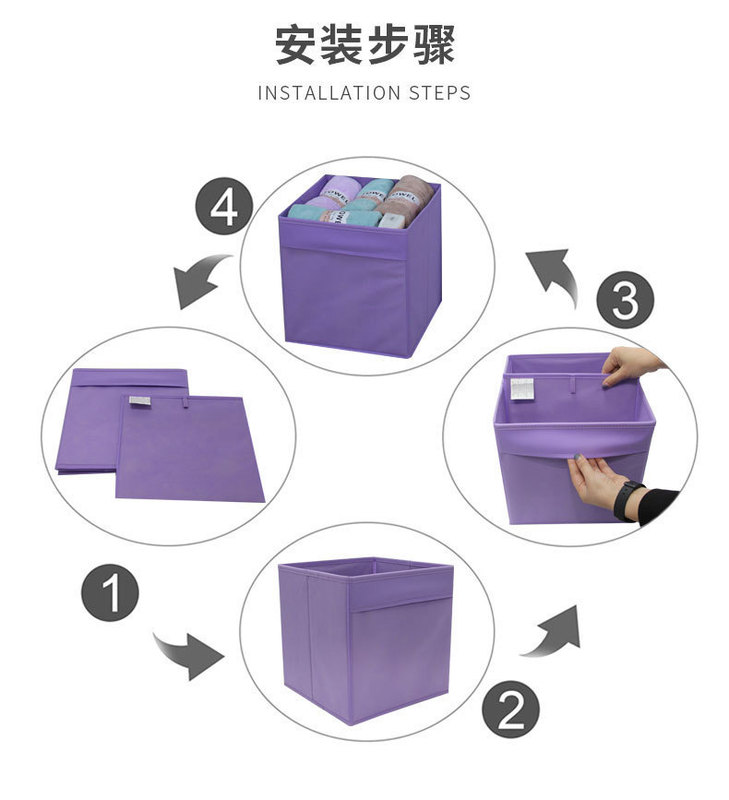 安装步骤

INSTALLATION STEPS

4

3

1

2