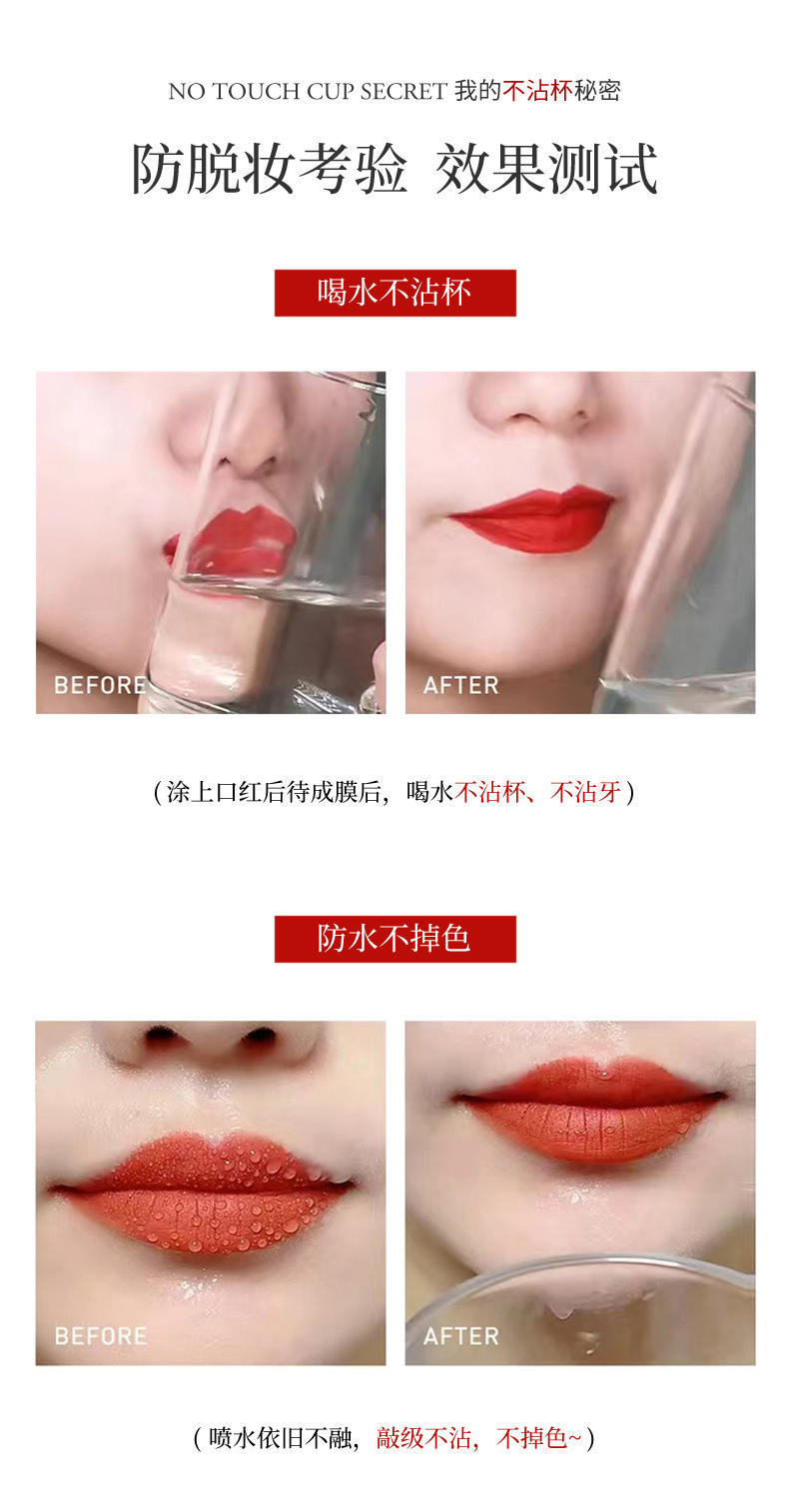 NO TOUCH CUP SECRET 我的不沾杯秘密

防脱妆考验 效果测试

喝水不沾杯

BEFORE

AFTER

（涂上口红后待成膜后，喝水不沾杯、不沾牙）

防水不掉色

BEFORE

AFTER

（喷水依旧不融，敲级不沾，不掉色~）