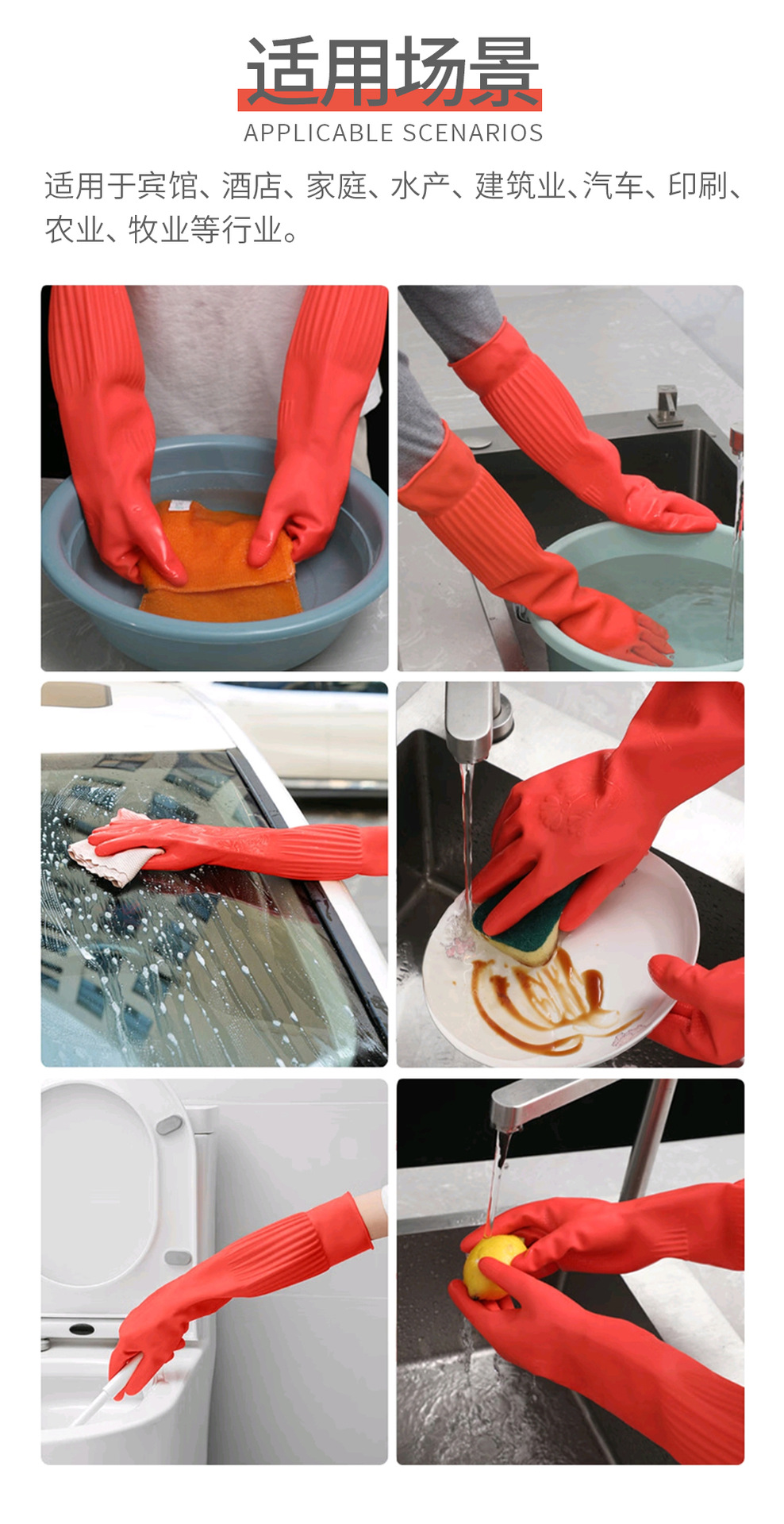 适用场景
APPLICABLE SCENARIOS

适用于宾馆、酒店、家庭、水产、建筑业、汽车、印刷、农业、牧业等行业。