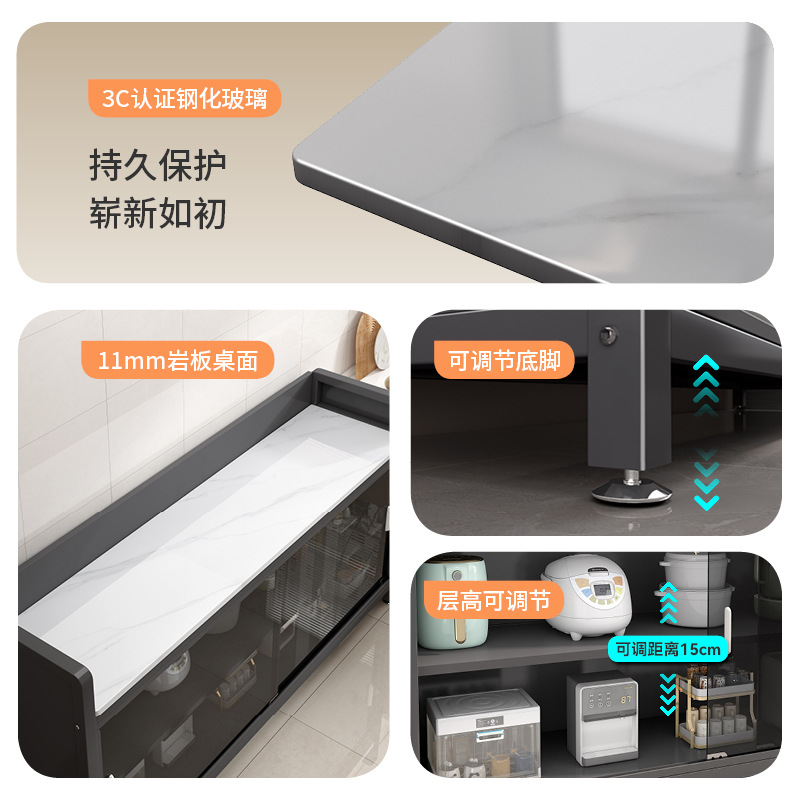 3C认证钢化玻璃

持久保护
崭新如初

11mm岩板桌面

可调节底脚

层高可调节

可调距离15cm