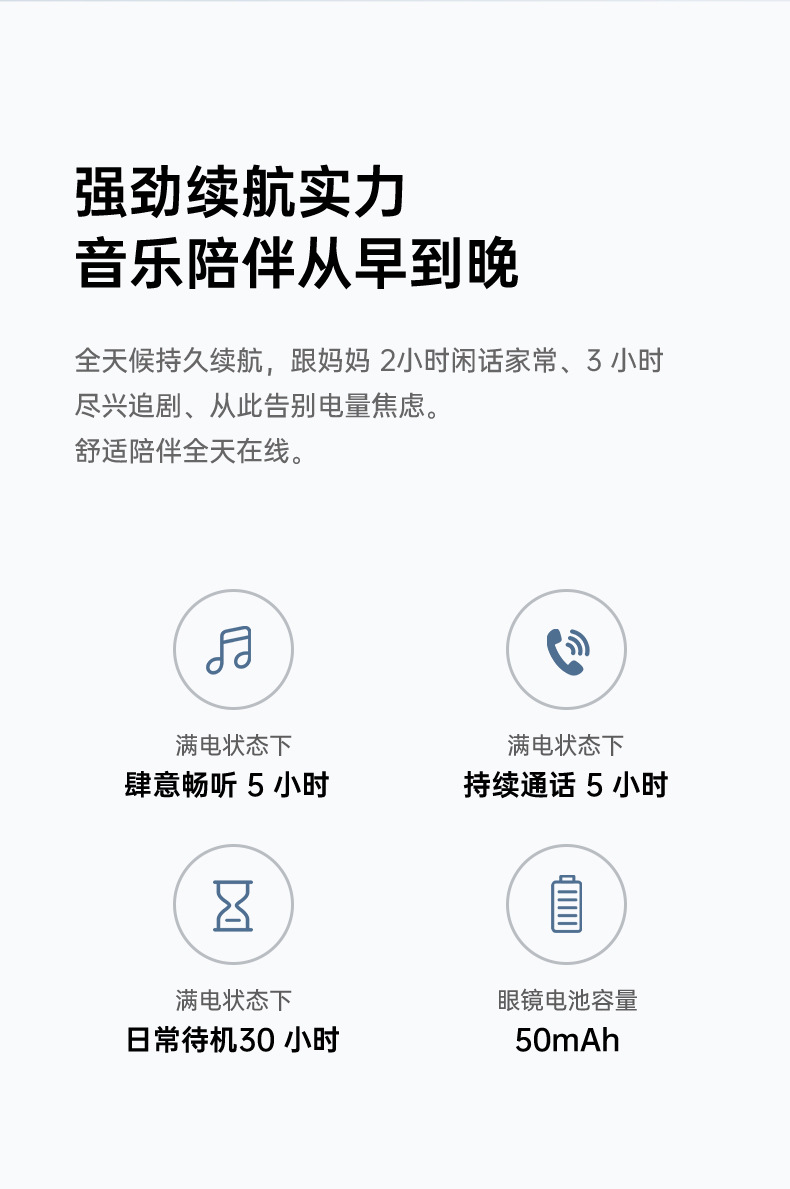 强劲续航实力
音乐陪伴从早到晚

全天候持久续航，跟妈妈2小时闲话家常、3小时尽兴追剧、从此告别电量焦虑。
舒适陪伴全天在线。

满电状态下
肆意畅听5小时

满电状态下
持续通话5小时

满电状态下
日常待机30小时

眼镜电池容量
50mAh