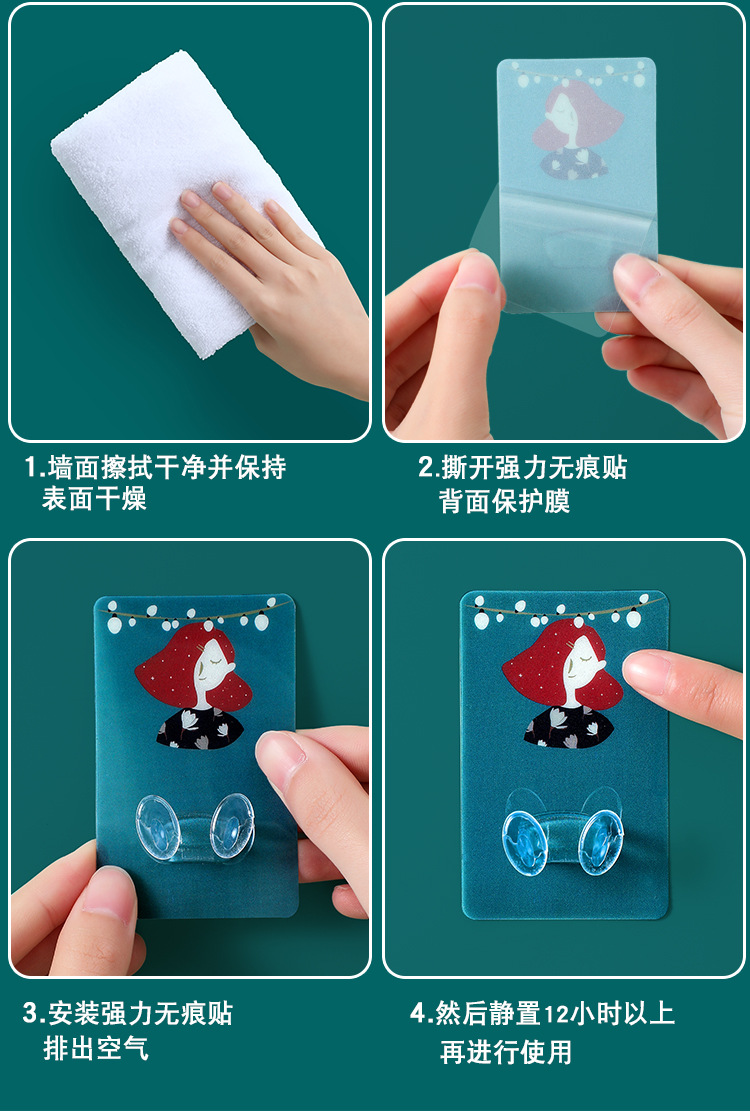 1.墙面擦拭干净并保持表面干燥

2.撕开强力无痕贴背面保护膜

3.安装强力无痕贴排出空气

4.然后静置12小时以上再进行使用