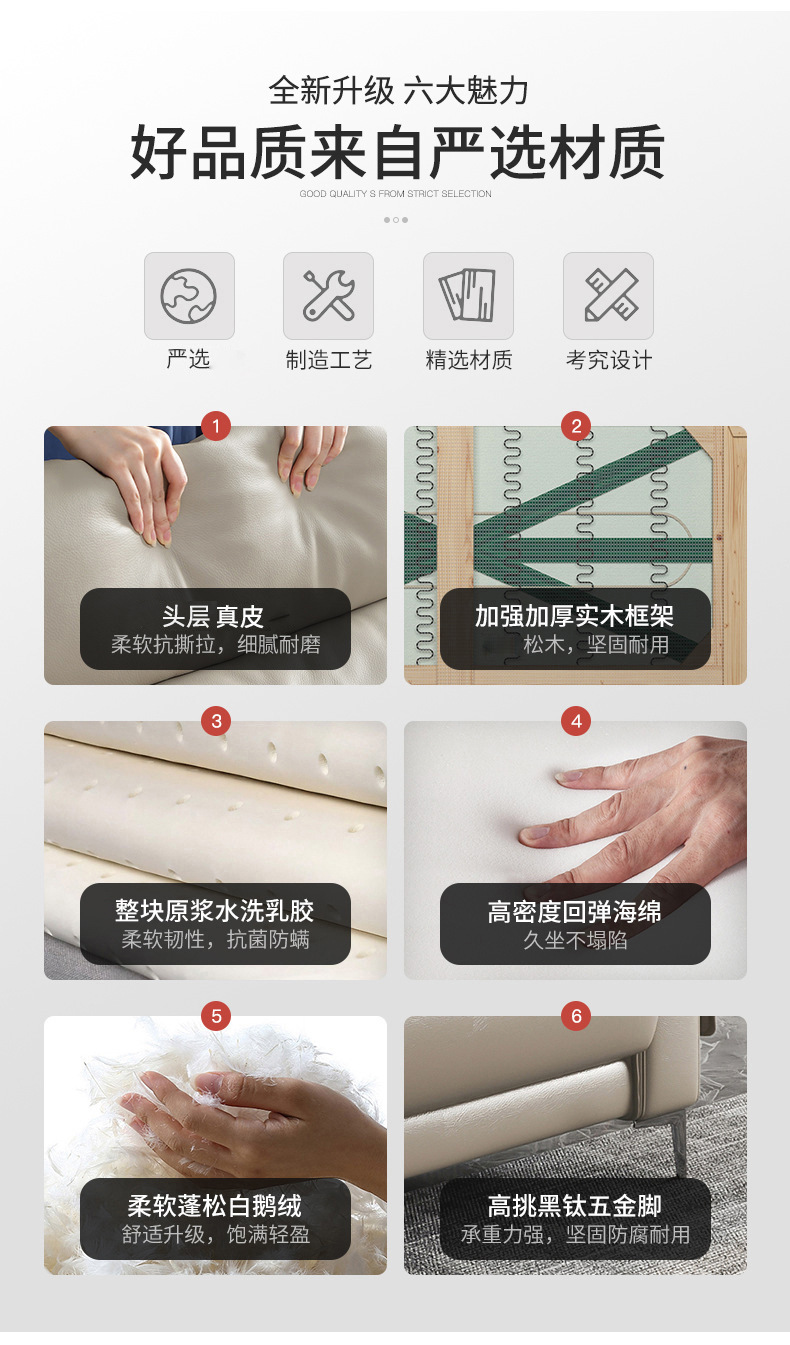 全新升级 六大魅力

好品质来自严选材质

GOOD QUALITY S FROM STRICT SELECTION

严选

制造工艺

精选材质

考究设计

1

头层 真皮
柔软抗撕拉，细腻耐磨

2

加强加厚实木框架
松木，坚固耐用

3

整块原浆水洗乳胶
柔软韧性，抗菌防螨

4

高密度回弹海绵
久坐不塌陷

5

柔软蓬松白鹅绒
舒适升级，饱满轻盈

6

高挑黑钛五金脚
承重力强，坚固防腐耐用