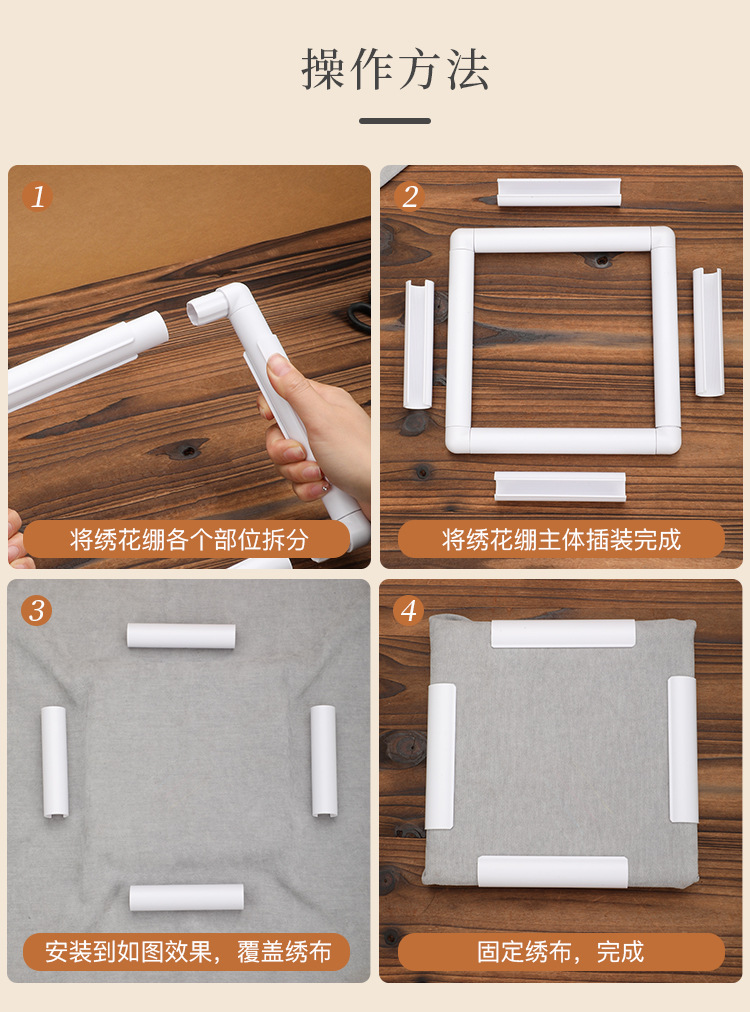 操作方法

1
将绣花绷各个部位拆分

2
将绣花绷主体插装完成

3
安装到如图效果，覆盖绣布

4
固定绣布，完成