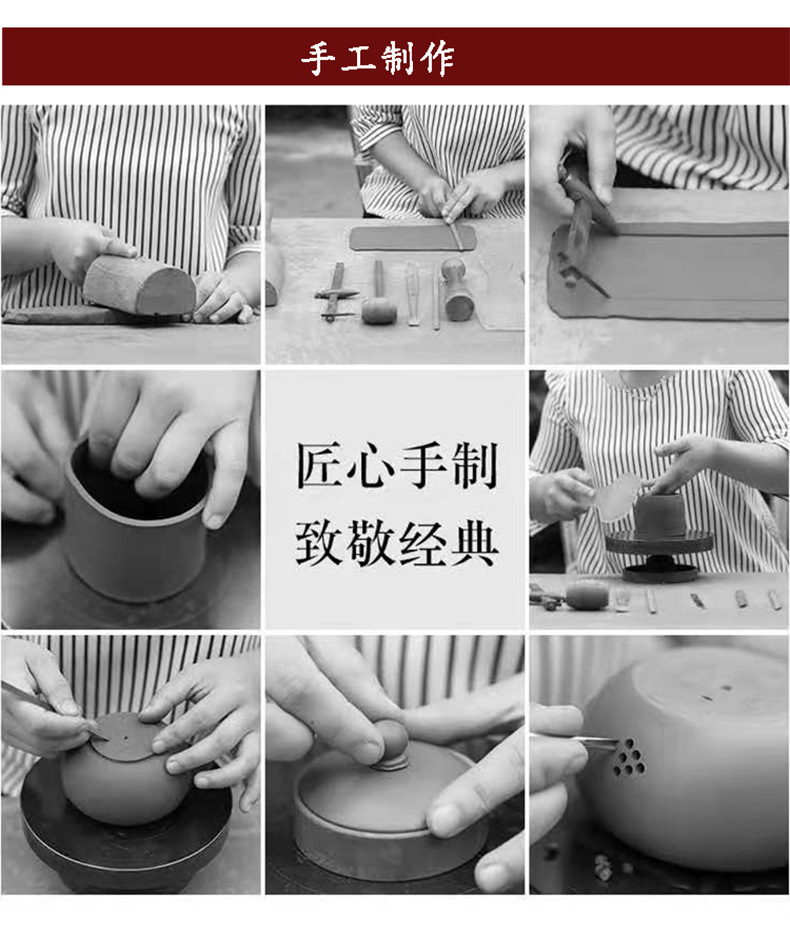 手工制作

匠心手制
致敬经典