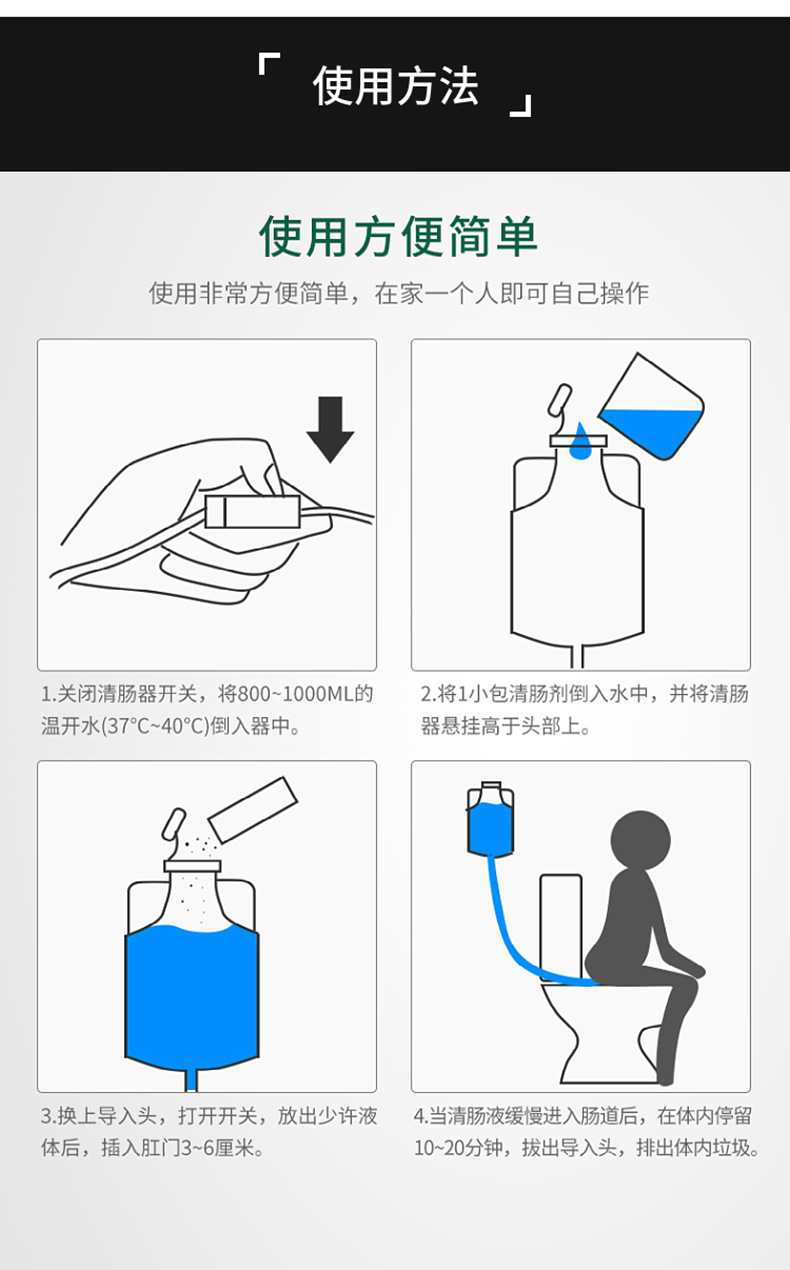 「 使用方法 」

使用方便简单

使用非常方便简单，在家一个人即可自己操作

1.关闭清肠器开关，将800~1000ML的温开水(37°C~40°C)倒入器中。

2.将1小包清肠剂倒入水中，并将清肠器悬挂高于头部上。

3.换上导入头，打开开关，放出少许液体后，插入肛门3~6厘米。

4.当清肠液缓慢进入肠道后，在体内停留10~20分钟，拔出导入头，排出体内垃圾。