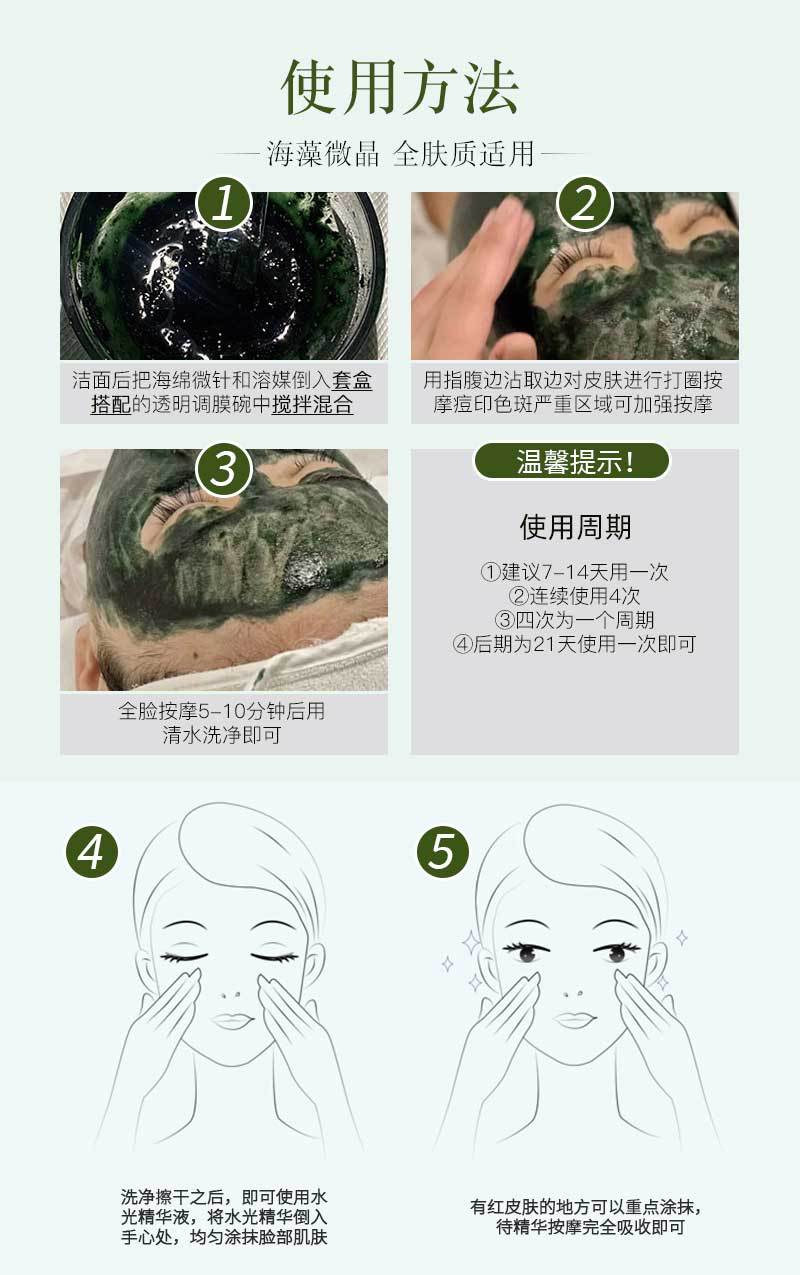 使用方法

海藻微晶 全肤质适用

1

洁面后把海绵微针和溶媒倒入套盒搭配的透明调膜碗中搅拌混合

2

用指腹边沾取边对皮肤进行打圈按摩痘印色斑严重区域可加强按摩

3

全脸按摩5-10分钟后用清水洗净即可

温馨提示!

使用周期

①建议7-14天用一次
②连续使用4次
③四次为一个周期
④后期为21天使用一次即可

4

洗净擦干之后，即可使用水光精华液，将水光精华倒入手心处，均匀涂抹脸部肌肤

5

有红皮肤的地方可以重点涂抹，待精华按摩完全吸收即可