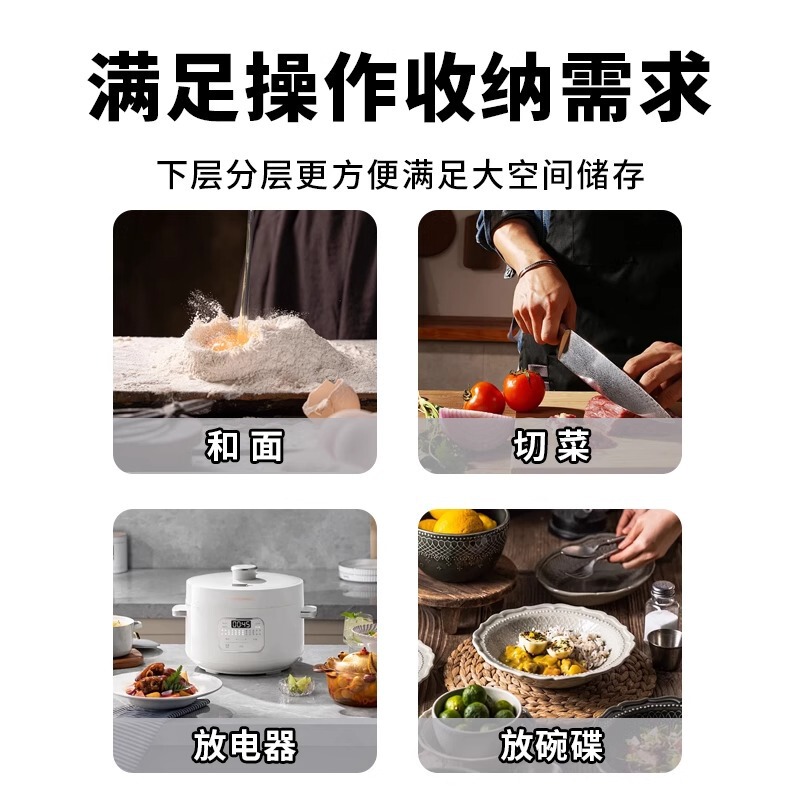 满足操作收纳需求

下层分层更方便满足大空间储存

和面

切菜

0045

放电器

放碗碟