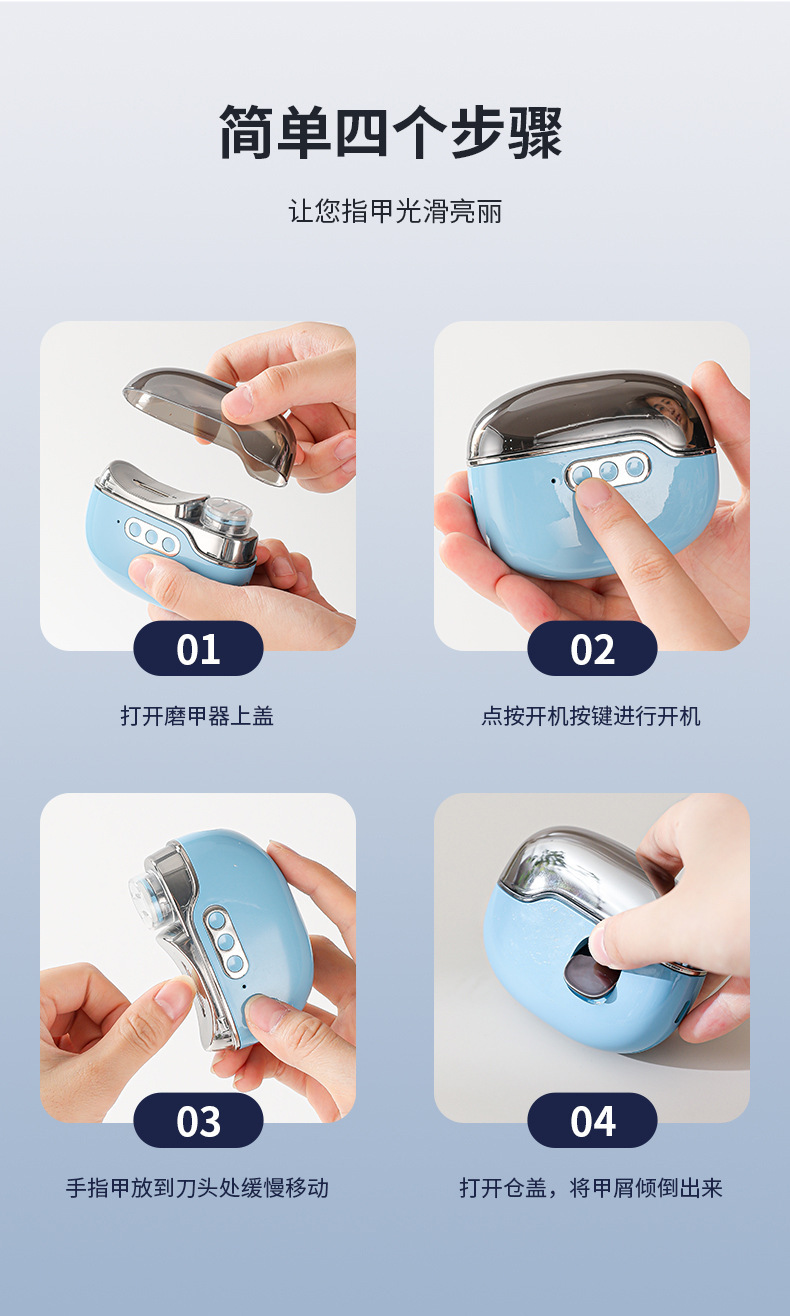 简单四个步骤

让您指甲光滑亮丽

01

打开磨甲器上盖

02

点按开机按键进行开机

03

手指甲放到刀头处缓慢移动

04

打开仓盖，将甲屑倾倒出来