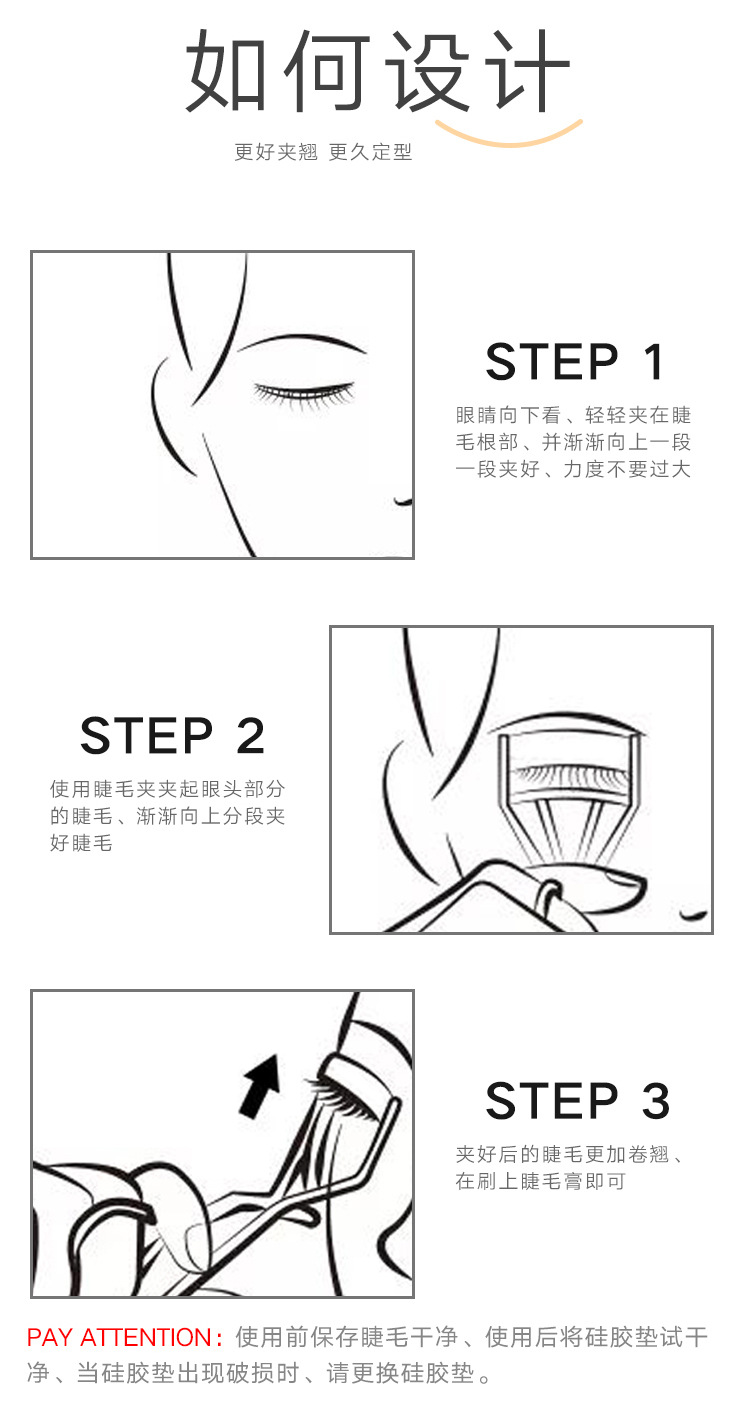 如何设计

更好夹翘 更久定型

STEP 1

眼睛向下看、轻轻夹在睫毛根部、并渐渐向上一段一段夹好、力度不要过大

STEP 2

使用睫毛夹夹起眼头部分的睫毛、渐渐向上分段夹好睫毛

STEP 3

夹好后的睫毛更加卷翘、在刷上睫毛膏即可

PAY ATTENTION：使用前保存睫毛干净、使用后将硅胶垫试干净、当硅胶垫出现破损时、请更换硅胶垫。