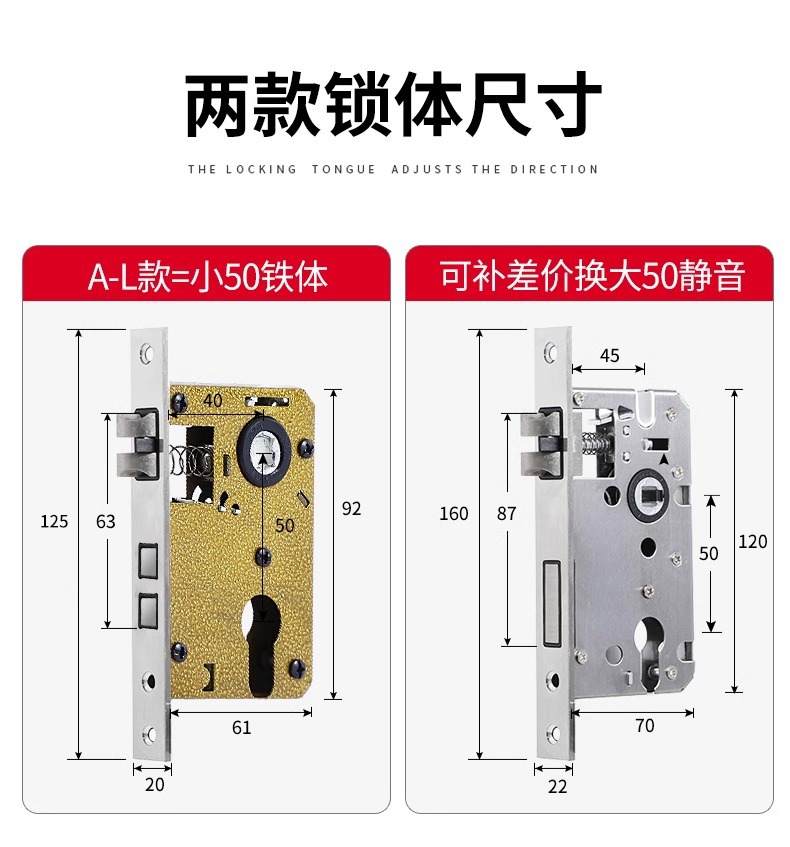 两款锁体尺寸

THE LOCKING TONGUE ADJUSTS THE DIRECTION

A-L款=小50铁体

40

125

63

50

92

61

20

可补差价换大50静音

45

160

87

50

120

70

22