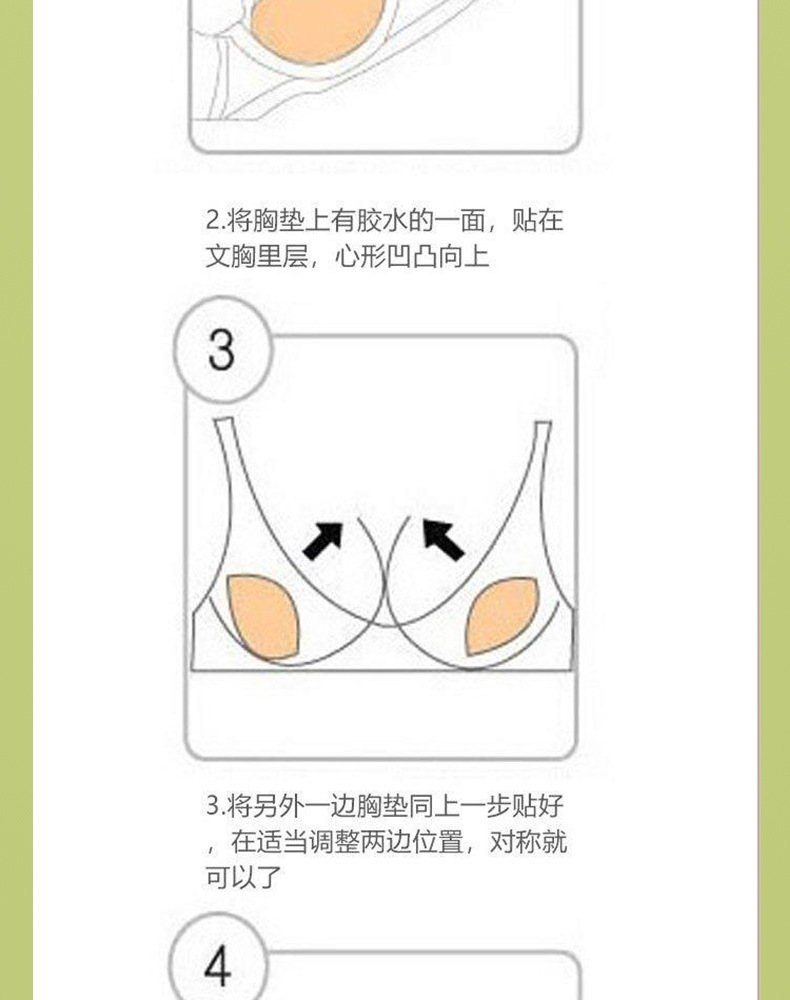 2.将胸垫上有胶水的一面，贴在文胸里层，心形凹凸向上

3

3.将另外一边胸垫同上一步贴好，在适当调整两边位置，对称就可以了

4