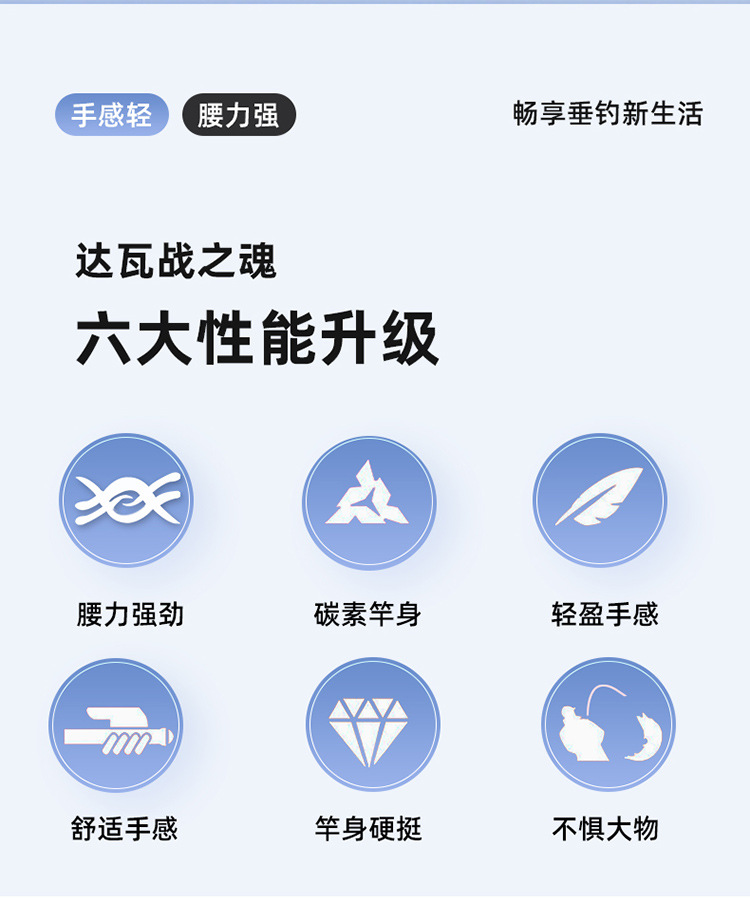 手感轻 腰力强

畅享垂钓新生活

达瓦战之魂

六大性能升级

腰力强劲

碳素竿身

轻盈手感

舒适手感

竿身硬挺

不惧大物