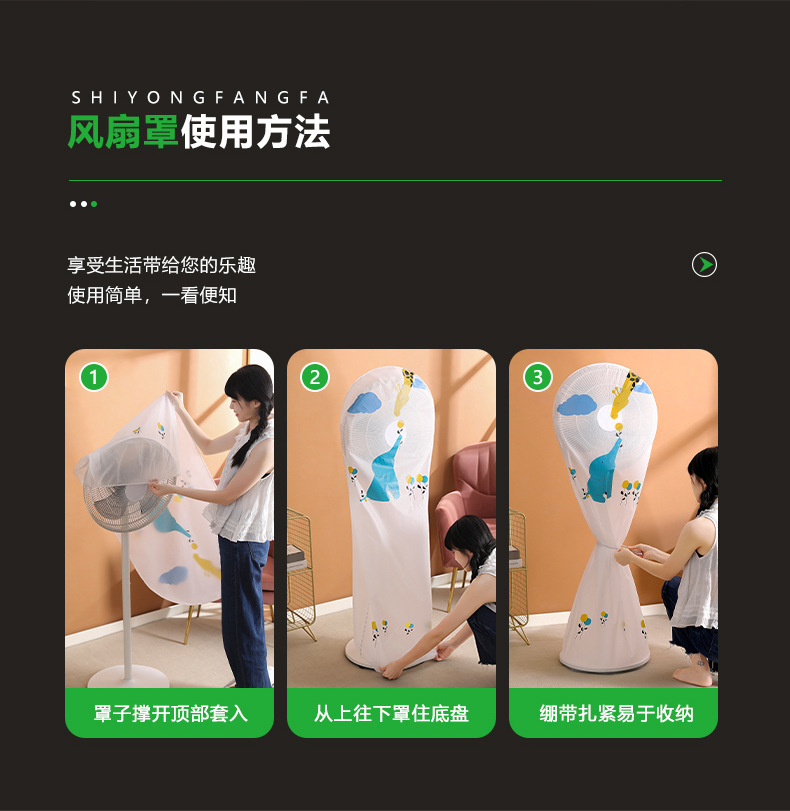 SHIYONGFANGFA
风扇罩使用方法

享受生活带给您的乐趣
使用简单，一看便知

1
罩子撑开顶部套入

2
从上往下罩住底盘

3
绷带扎紧易于收纳