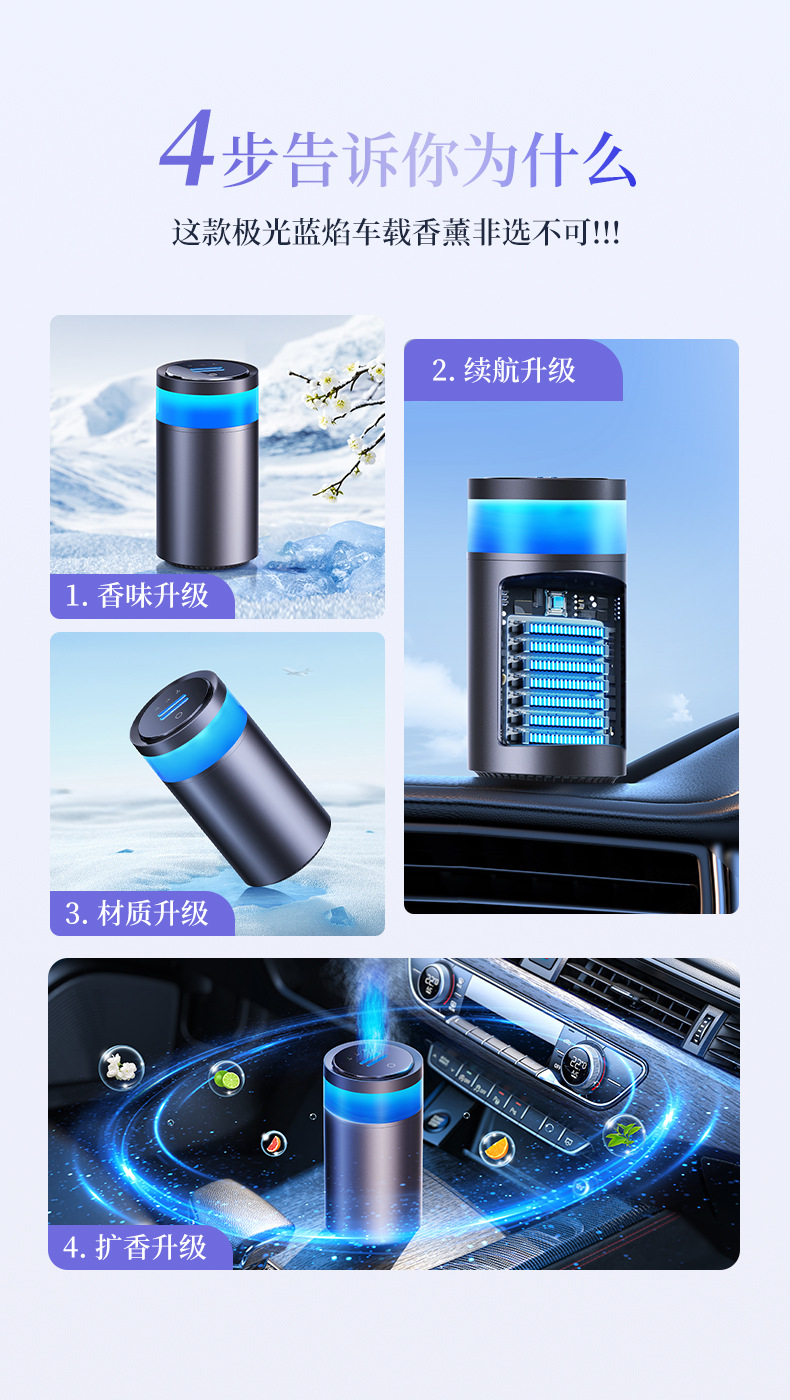 4步告诉你为什么

这款极光蓝焰车载香薰非选不可!!!

1. 香味升级

2. 续航升级

3. 材质升级

4. 扩香升级