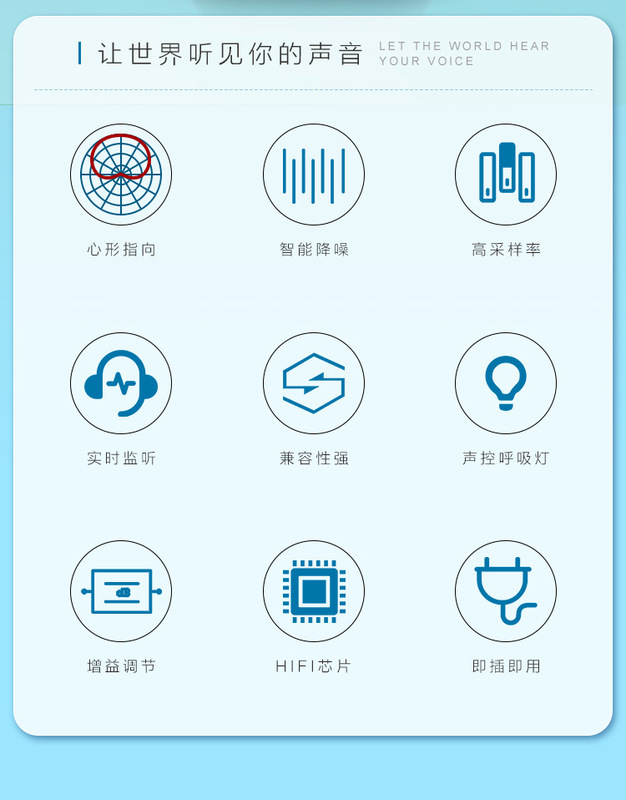 让世界听见你的声音 LET THE WORLD HEAR YOUR VOICE

心形指向

智能降噪

高采样率

实时监听

兼容性强

声控呼吸灯

增益调节

HIFI芯片

即插即用