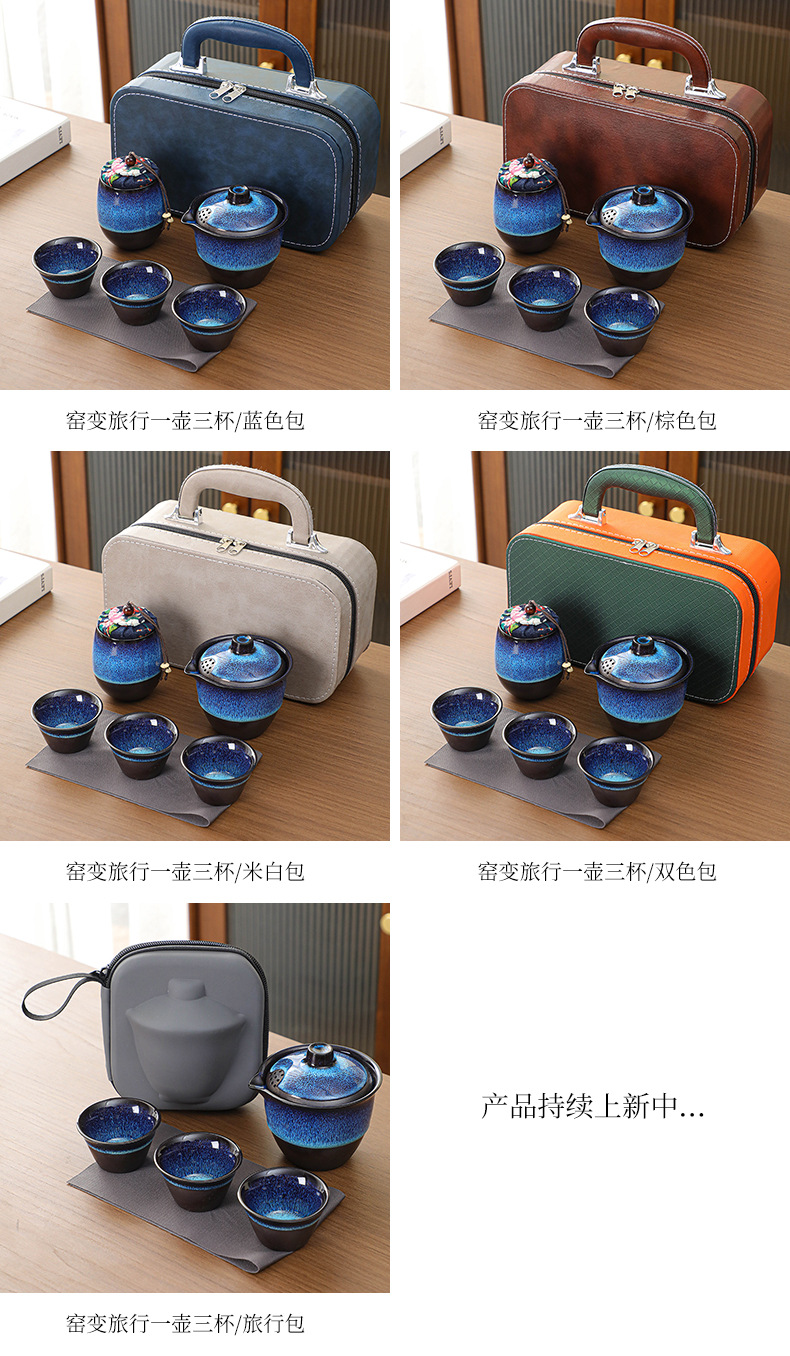 窑变旅行一壶三杯/蓝色包

窑变旅行一壶三杯/棕色包

窑变旅行一壶三杯/米白包

窑变旅行一壶三杯/双色包

产品持续上新中...

窑变旅行一壶三杯/旅行包