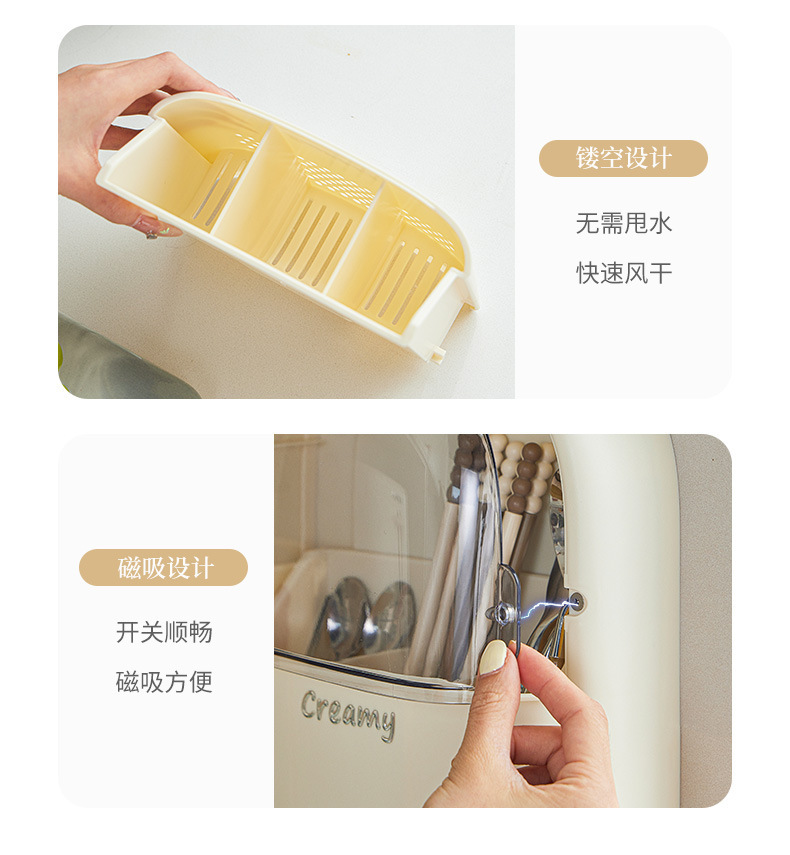 镂空设计

无需甩水

快速风干

磁吸设计

开关顺畅

磁吸方便

Creamy