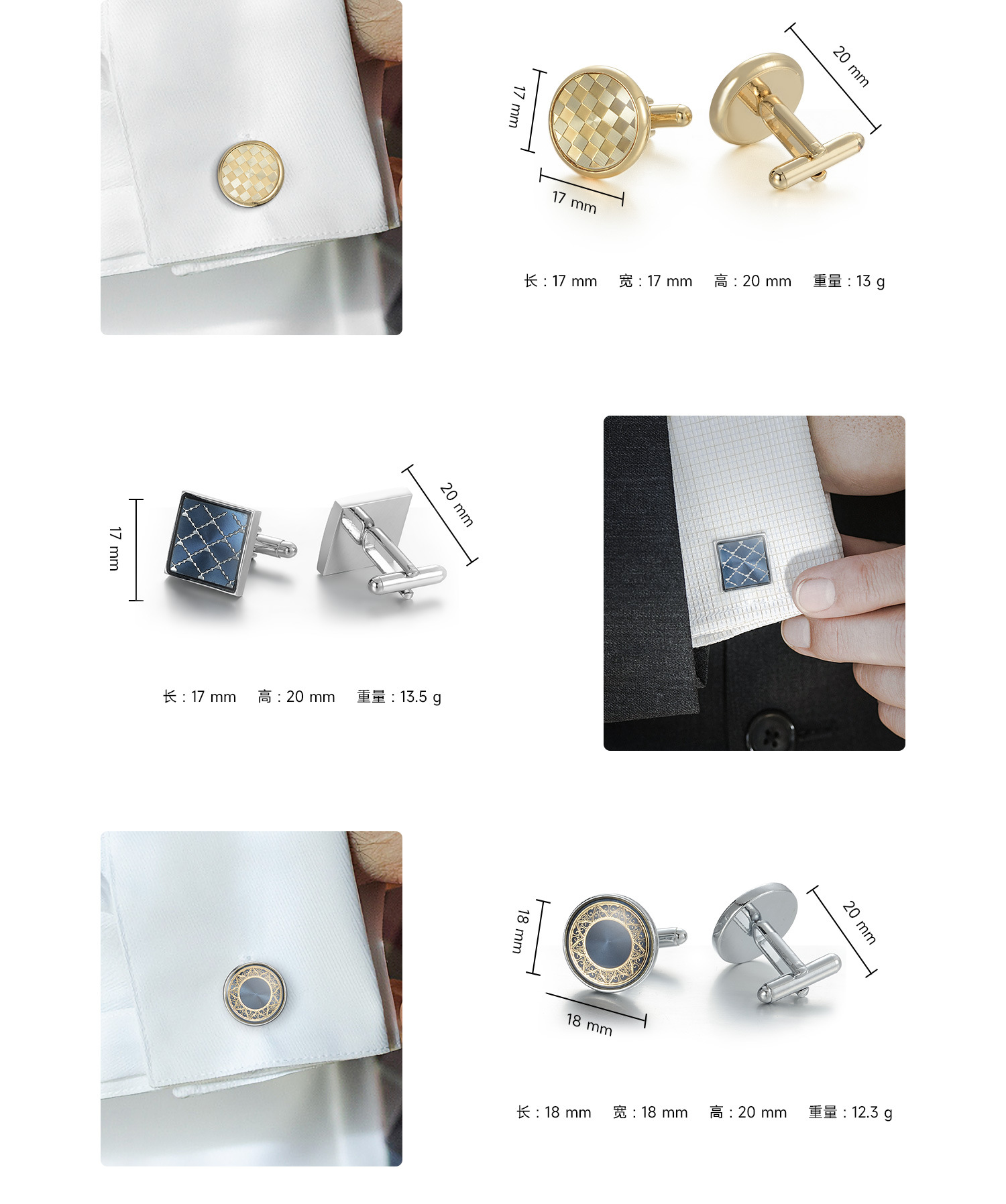 17 mm

17 mm

20 mm

长 : 17 mm 宽 : 17 mm 高 : 20 mm 重量 : 13 g

17 mm

20 mm

长 : 17 mm 高 : 20 mm 重量 : 13.5 g

18 mm

18 mm

20 mm

长 : 18 mm 宽 : 18 mm 高 : 20 mm 重量 : 12.3 g