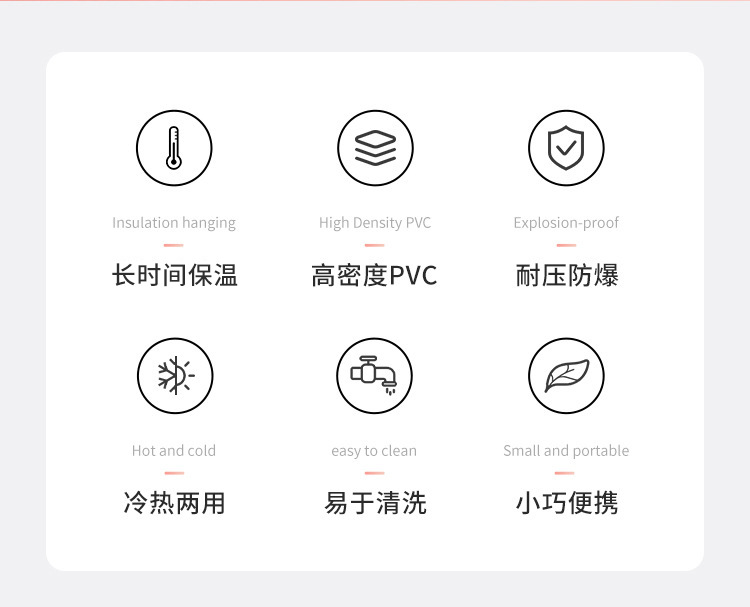 Insulation hanging

长时间保温

High Density PVC

高密度PVC

Explosion-proof

耐压防爆

Hot and cold

冷热两用

easy to clean

易于清洗

Small and portable

小巧便携