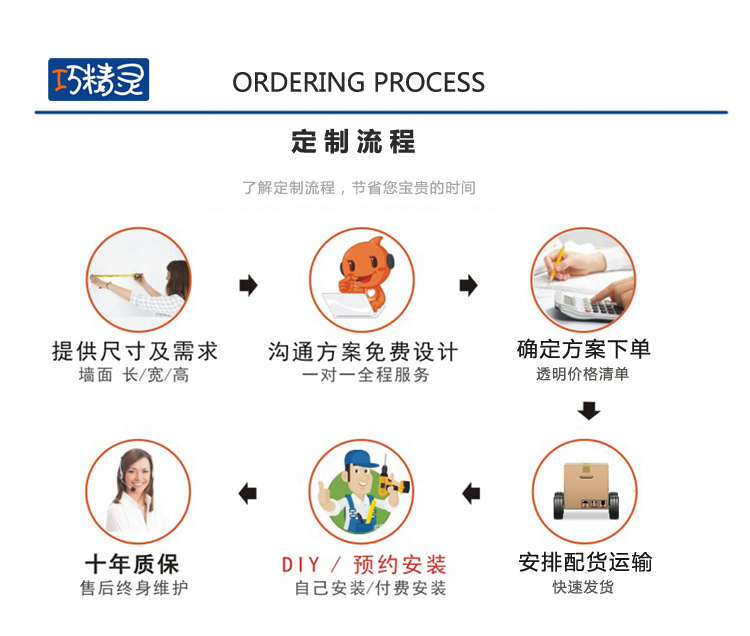 巧精灵

ORDERING PROCESS

定制流程

了解定制流程，节省您宝贵的时间

提供尺寸及需求
墙面 长/宽/高

沟通方案免费设计
一对一全程服务

确定方案下单
透明价格清单

安排配货运输
快速发货

DIY / 预约安装
自己安装/付费安装

十年质保
售后终身维护