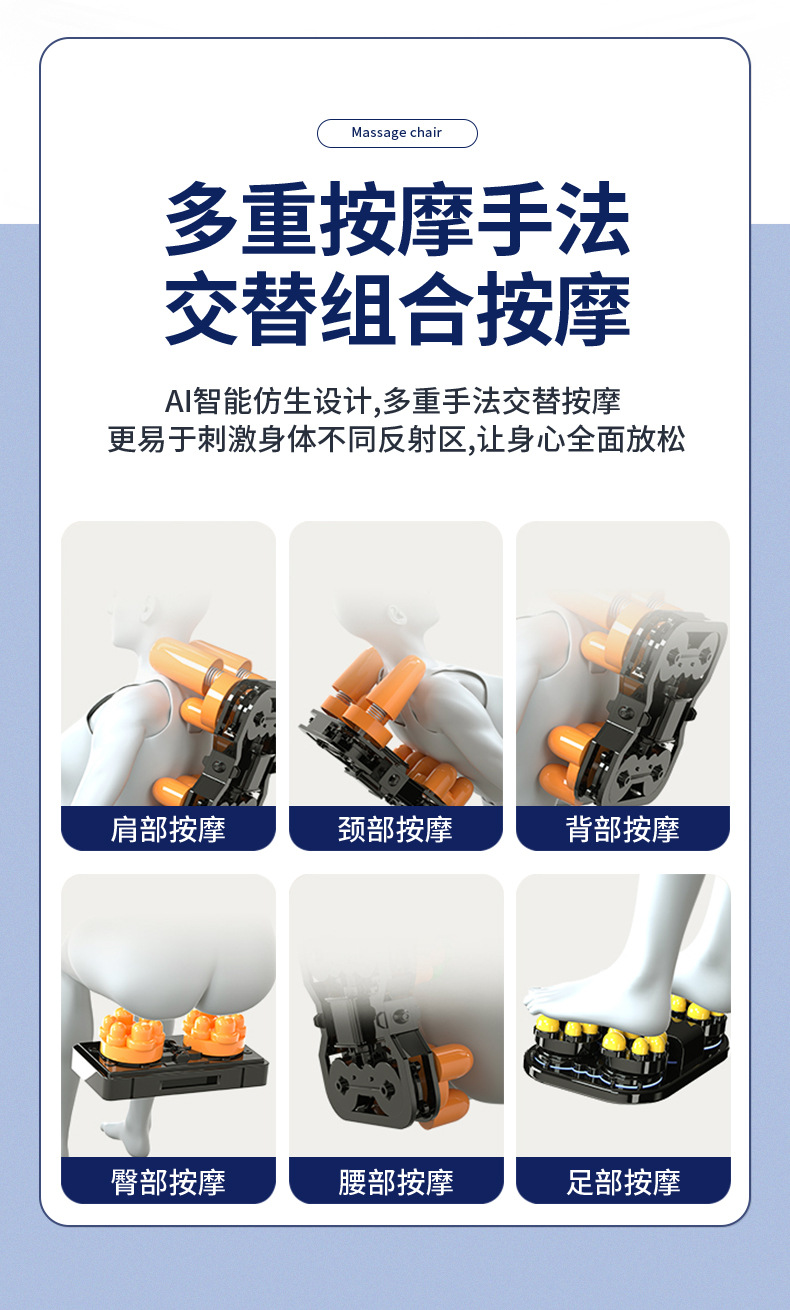 Massage chair

多重按摩手法
交替组合按摩

AI智能仿生设计,多重手法交替按摩
更易于刺激身体不同反射区,让身心全面放松

肩部按摩

颈部按摩

背部按摩

臀部按摩

腰部按摩

足部按摩