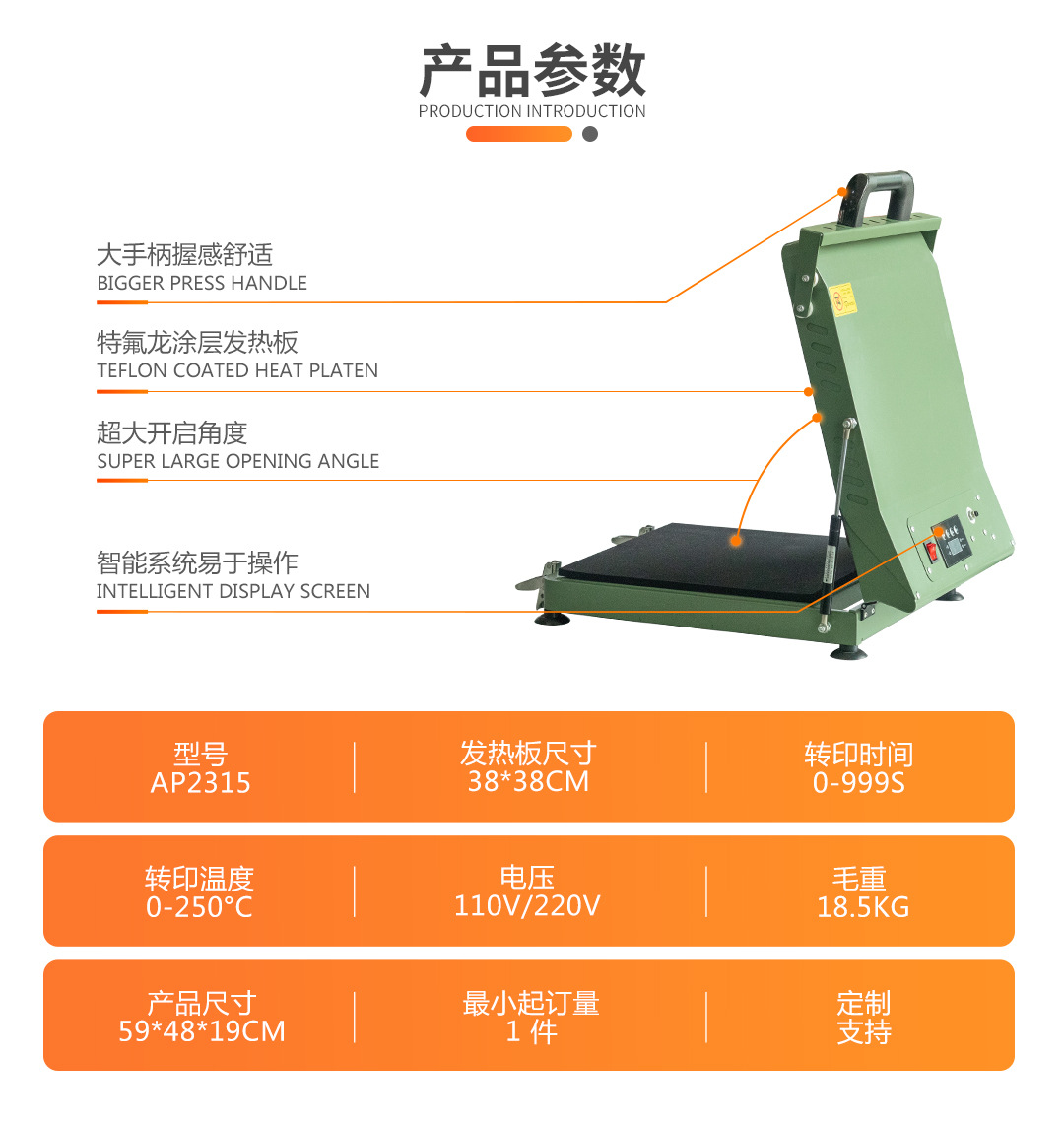 产品参数
PRODUCTION INTRODUCTION

大手柄握感舒适
BIGGER PRESS HANDLE

特氟龙涂层发热板
TEFLON COATED HEAT PLATEN

超大开启角度
SUPER LARGE OPENING ANGLE

智能系统易于操作
INTELLIGENT DISPLAY SCREEN

| 型号 AP2315 | 发热板尺寸 38*38CM | 转印时间 0-999S |
|---|---|---|
| 转印温度 0-250°C | 电压 110V/220V | 毛重 18.5KG |
| 产品尺寸 59*48*19CM | 最小起订量 1 件 | 定制 支持 |