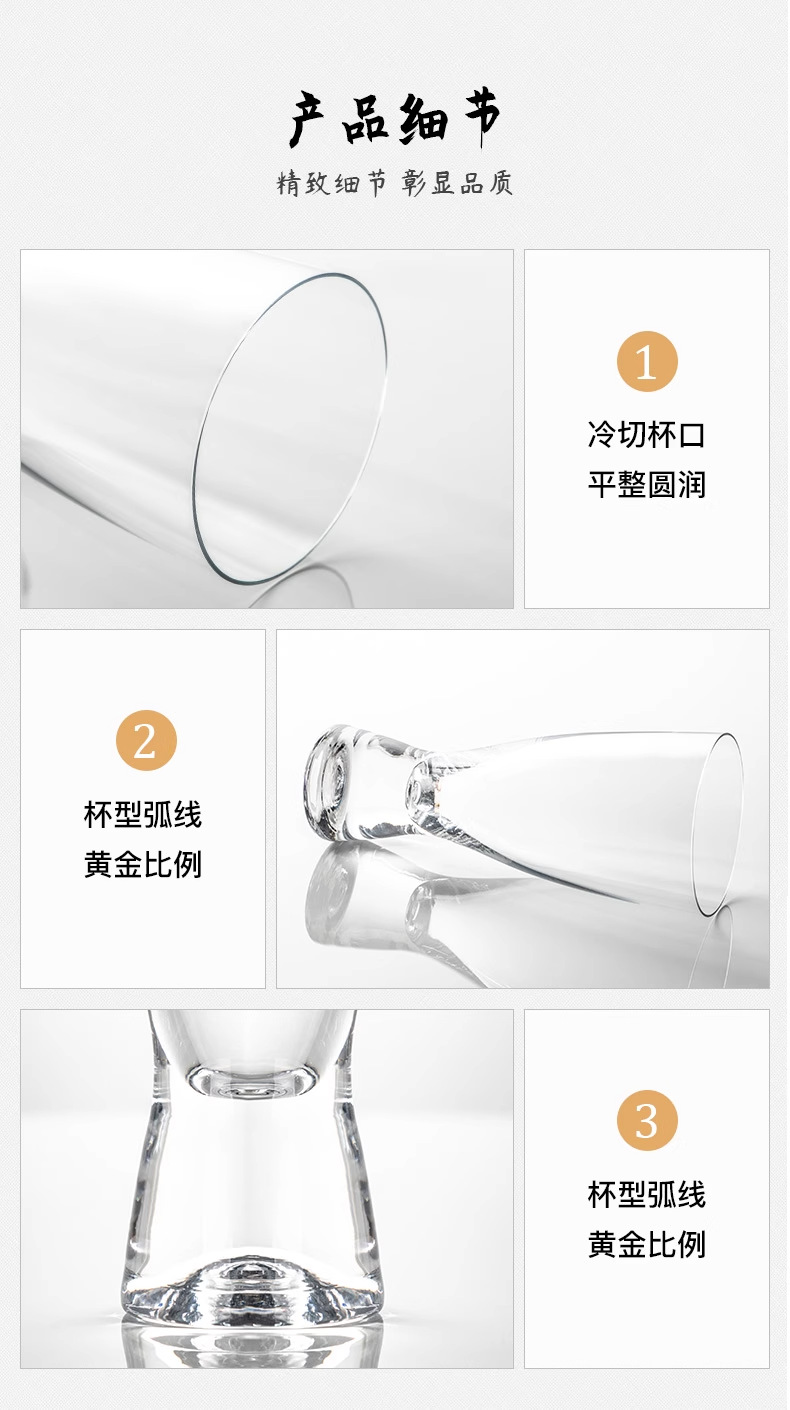 产品细节

精致细节 彰显品质

1

冷切杯口
平整圆润

2

杯型弧线
黄金比例

3

杯型弧线
黄金比例