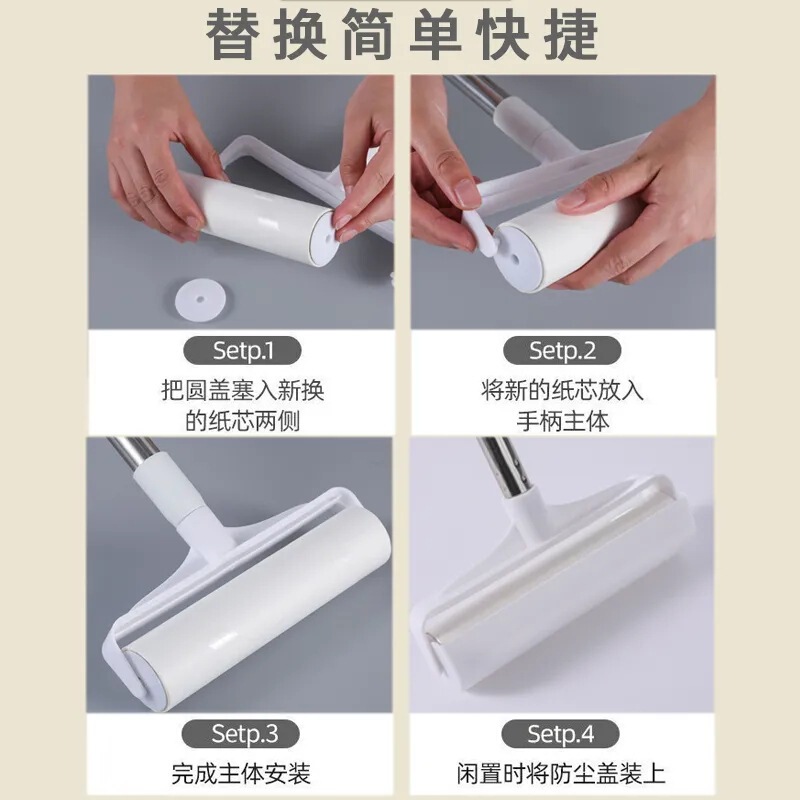 替换简单快捷

Setp.1
把圆盖塞入新换的纸芯两侧

Setp.2
将新的纸芯放入手柄主体

Setp.3
完成主体安装

Setp.4
闲置时将防尘盖装上