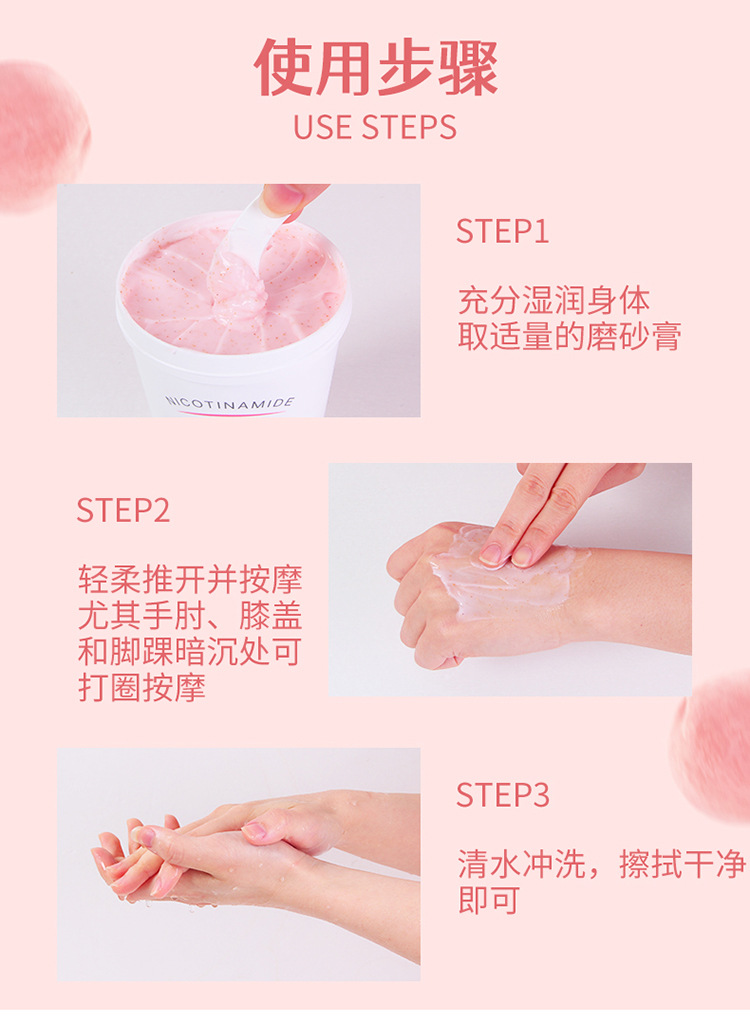 使用步骤
USE STEPS

NICOTINAMIDE

STEP1

充分湿润身体
取适量的磨砂膏

STEP2

轻柔推开并按摩
尤其手肘、膝盖
和脚踝暗沉处可
打圈按摩

STEP3

清水冲洗，擦拭干净
即可