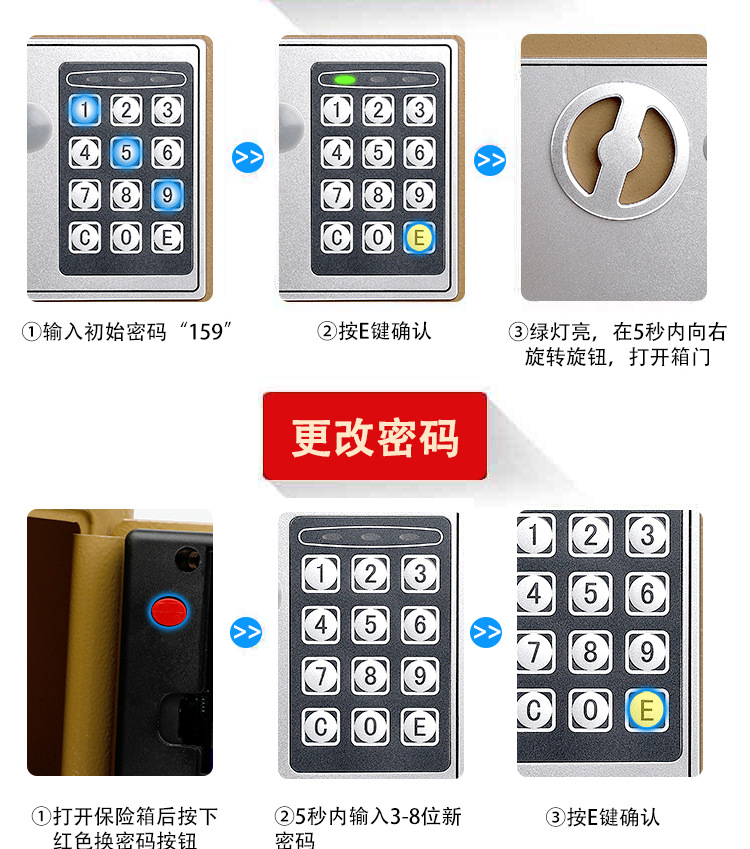 1 2 3
4 5 6
7 8 9
C 0 E

>>

1 2 3
4 5 6
7 8 9
C 0 E

>>

①输入初始密码“159”

②按E键确认

③绿灯亮，在5秒内向右旋转旋钮，打开箱门

更改密码

>>

1 2 3
4 5 6
7 8 9
C 0 E

>>

1 2 3
4 5 6
7 8 9
C 0 E

①打开保险箱后按下红色换密码按钮

②5秒内输入3-8位新密码

③按E键确认