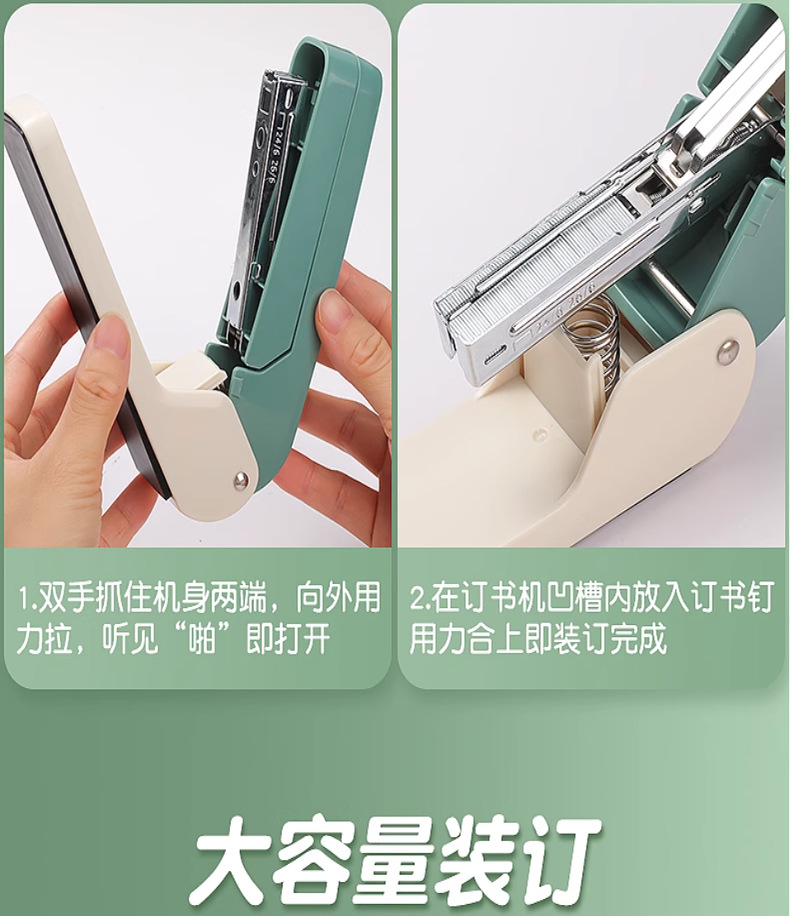 24/6 26/6

1.双手抓住机身两端，向外用力拉，听见“啪”即打开

2.在订书机凹槽内放入订书钉用力合上即装订完成

大容量装订