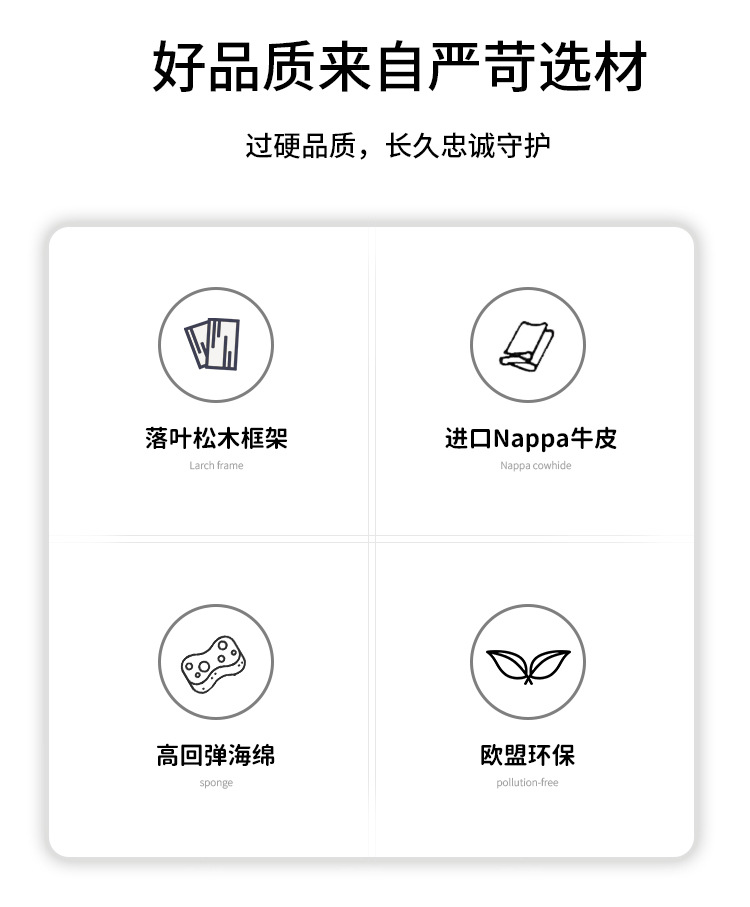 好品质来自严苛选材

过硬品质，长久忠诚守护

落叶松木框架
Larch frame

进口Nappa牛皮
Nappa cowhide

高回弹海绵
sponge

欧盟环保
pollution-free