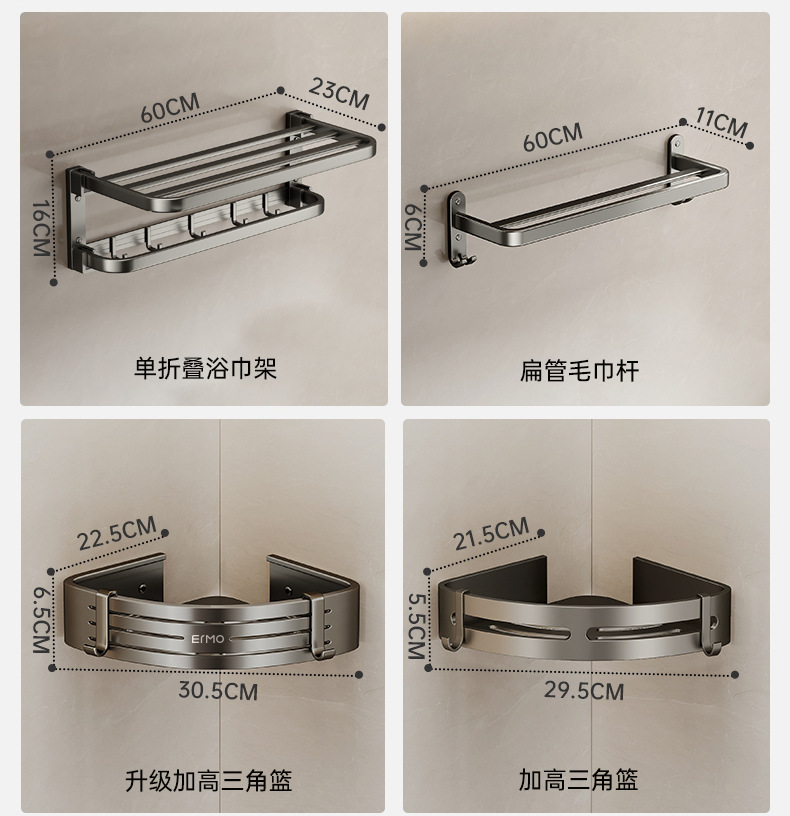 60CM
23CM
16CM
单折叠浴巾架

60CM
11CM
6CM
扁管毛巾杆

22.5CM
6.5CM
ErMO
30.5CM
升级加高三角篮

21.5CM
5.5CM
29.5CM
加高三角篮