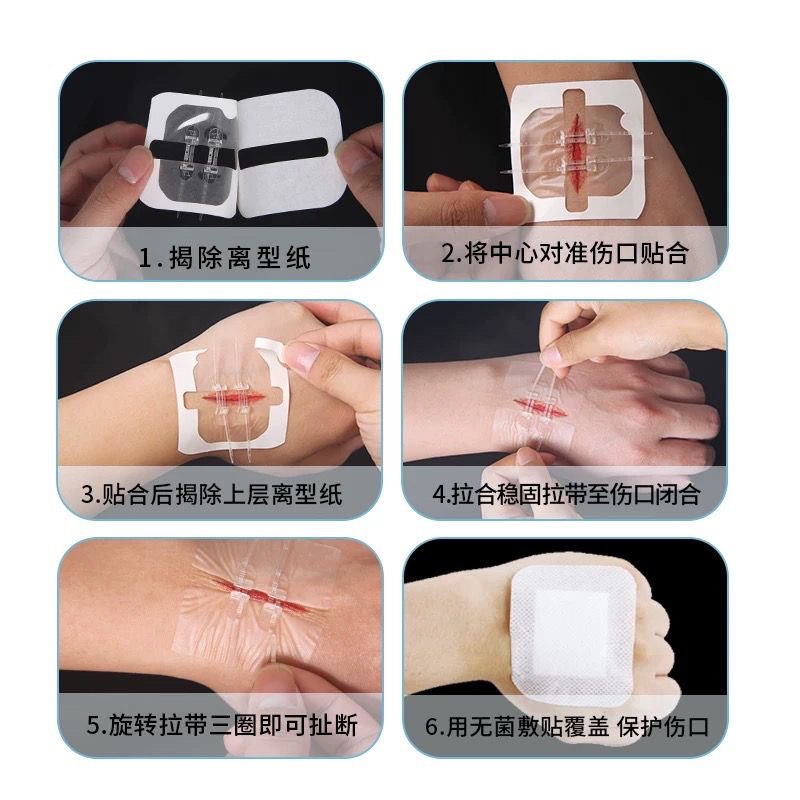 1. 揭除离型纸

2.将中心对准伤口贴合

3.贴合后揭除上层离型纸

4.拉合稳固拉带至伤口闭合

5.旋转拉带三圈即可扯断

6.用无菌敷贴覆盖 保护伤口