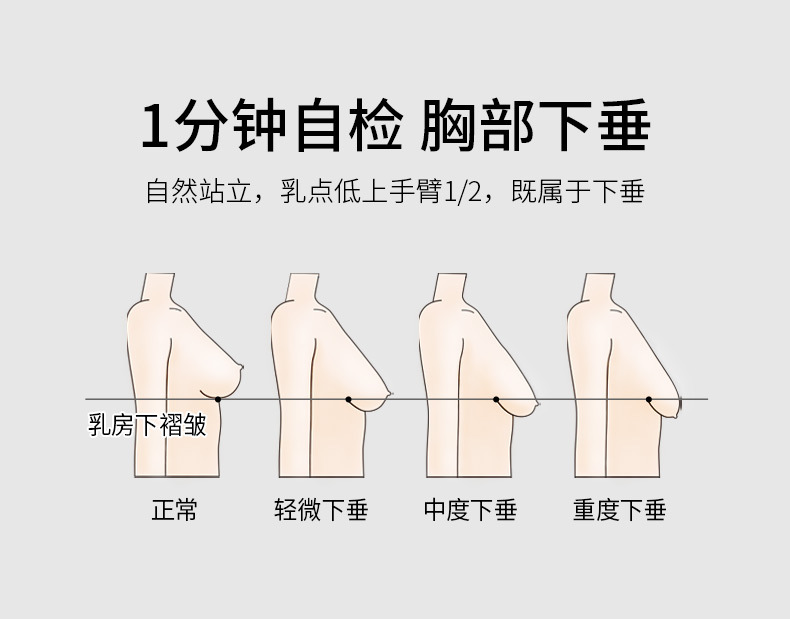 1分钟自检 胸部下垂

自然站立，乳点低上手臂1/2，既属于下垂

乳房下褶皱

正常

轻微下垂

中度下垂

重度下垂